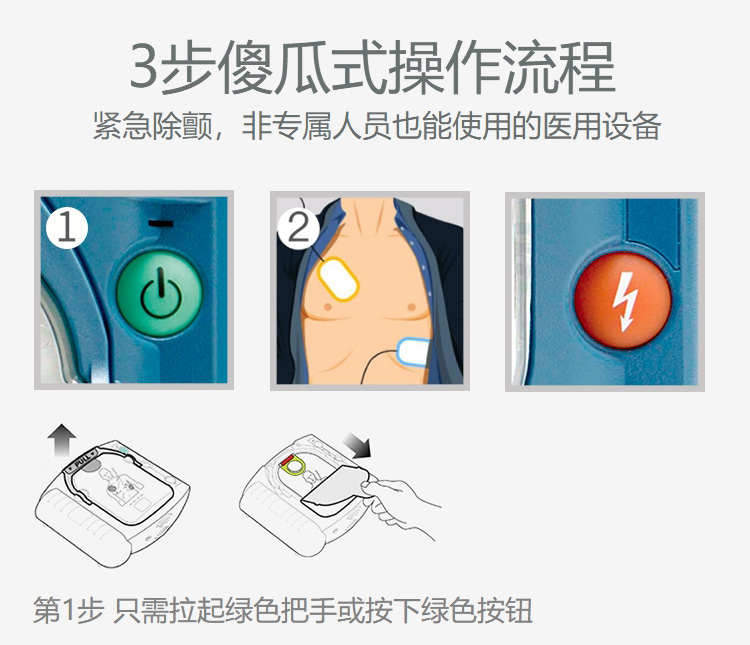 3步傻瓜式操作流程
紧急除颤，非专属人员也能使用的医用设备

1

2

PULL

第1步 只需拉起绿色把手或按下绿色按钮