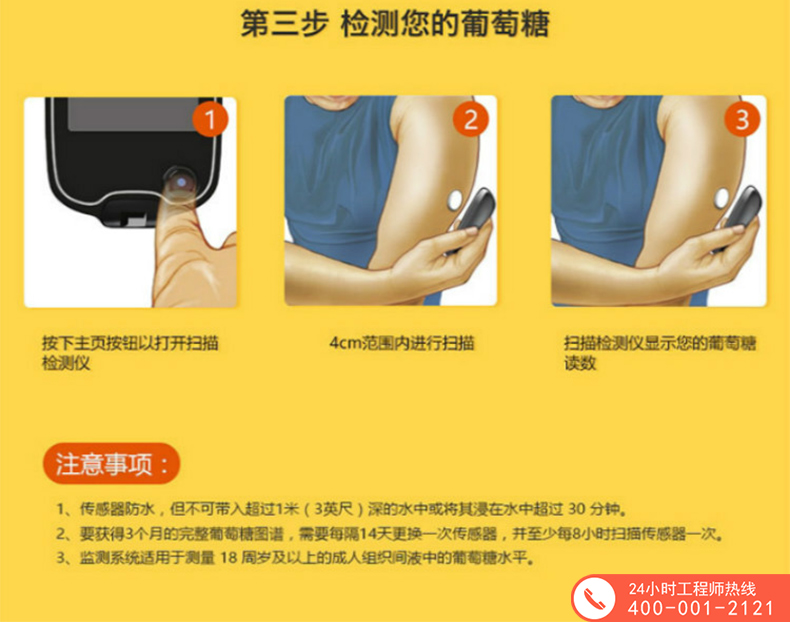 第三步 检测您的葡萄糖

1

2

3

按下主页按钮以打开扫描检测仪

4cm范围内进行扫描

扫描检测仪显示您的葡萄糖读数

注意事项：

1、传感器防水，但不可带入超过1米（3英尺）深的水中或将其浸在水中超过 30 分钟。
2、要获得3个月的完整葡萄糖图谱，需要每隔14天更换一次传感器，并至少每8小时扫描传感器一次。
3、监测系统适用于测量 18 周岁及以上的成人组织间液中的葡萄糖水平。

24小时工程师热线
400-001-2121