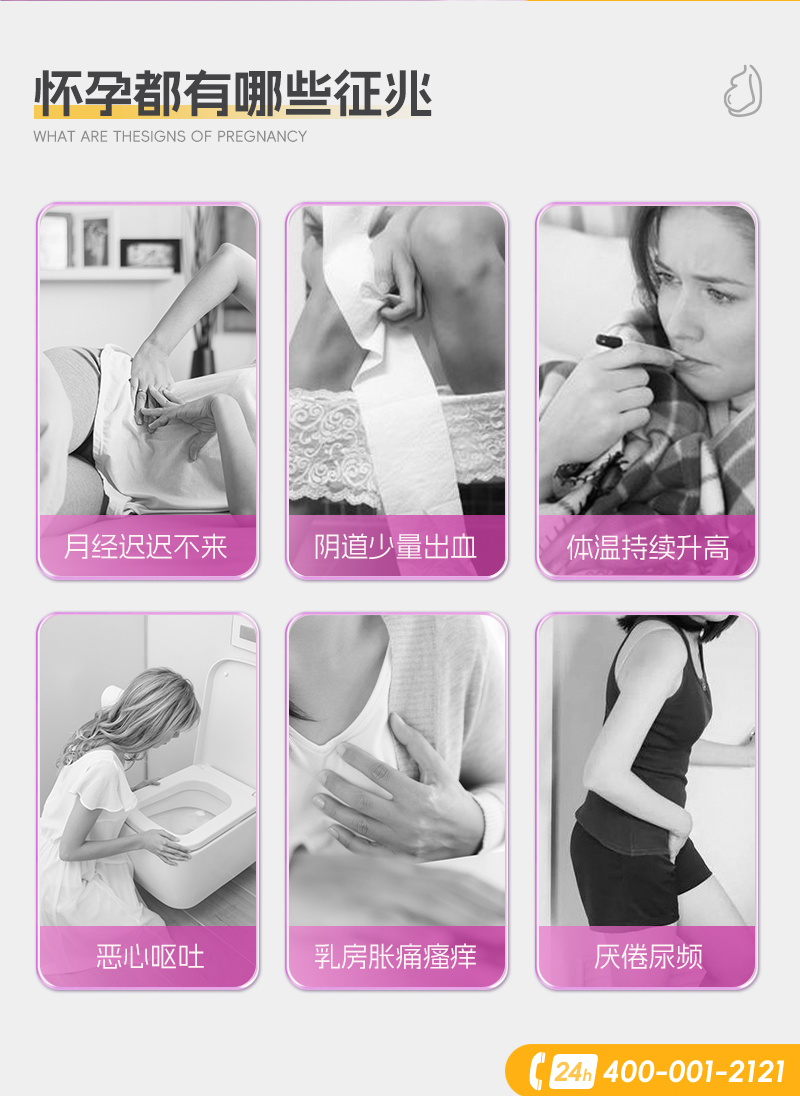 怀孕都有哪些征兆

WHAT ARE THESIGNS OF PREGNANCY

月经迟迟不来

阴道少量出血

体温持续升高

恶心呕吐

乳房胀痛瘙痒

厌倦尿频

24h 400-001-2121