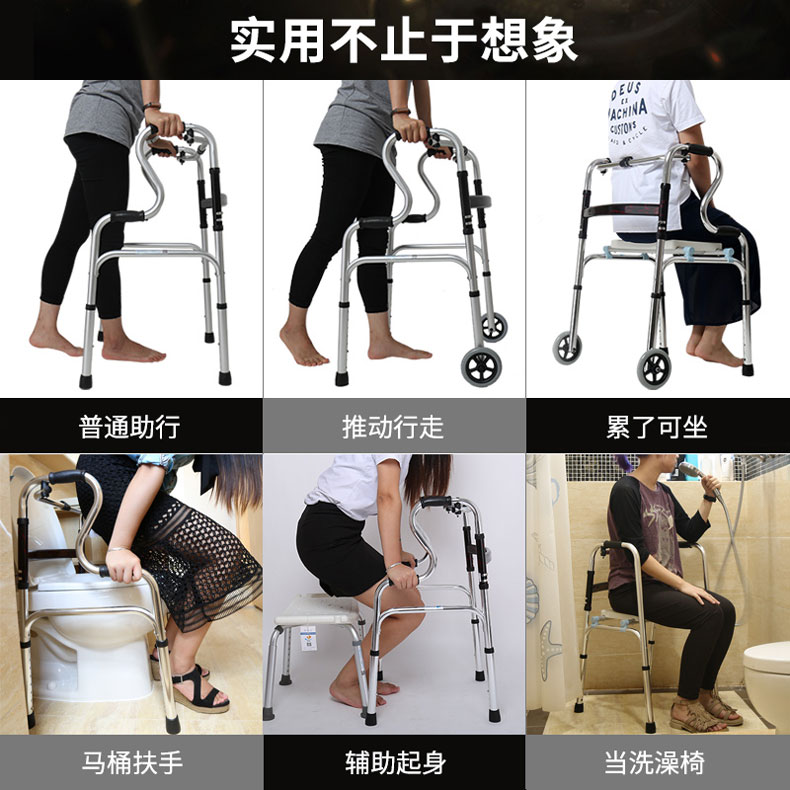 实用不止于想象

DEUS EX MACHINA CUSTOMS

普通助行

推动行走

累了可坐

马桶扶手

辅助起身

当洗澡椅