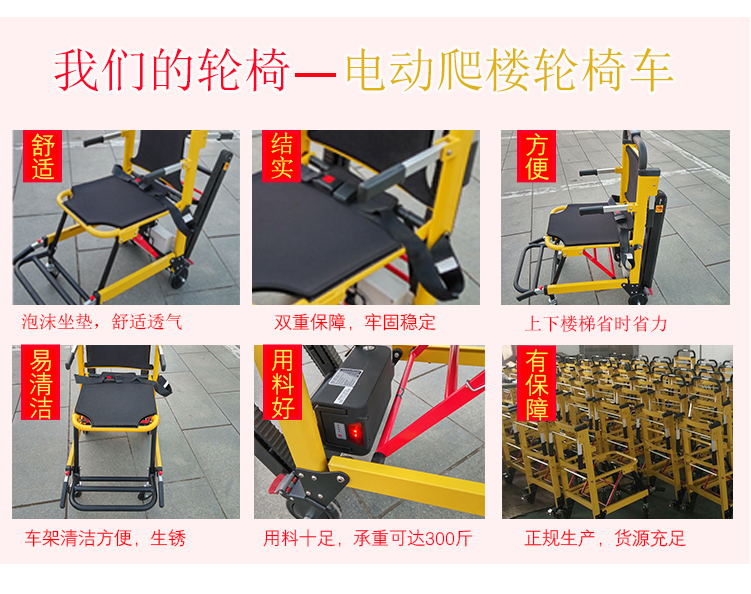 我们的轮椅—电动爬楼轮椅车

舒适

泡沫坐垫，舒适透气

结实

双重保障，牢固稳定

方便

上下楼梯省时省力

易清洁

车架清洁方便，生锈

用料好

用料十足，承重可达300斤

有保障

正规生产，货源充足