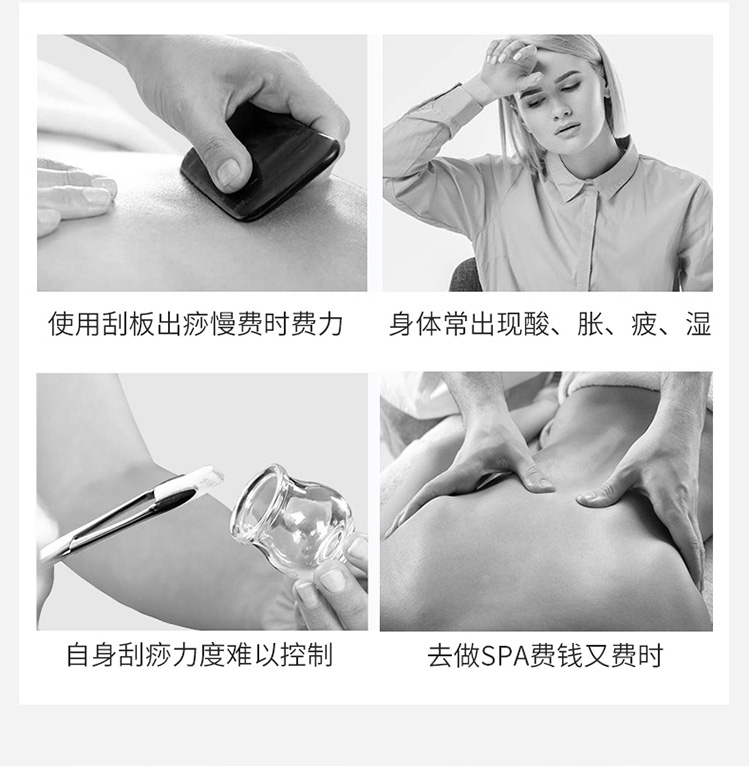 使用刮板出痧慢费时费力

身体常出现酸、胀、疲、湿

自身刮痧力度难以控制

去做SPA费钱又费时