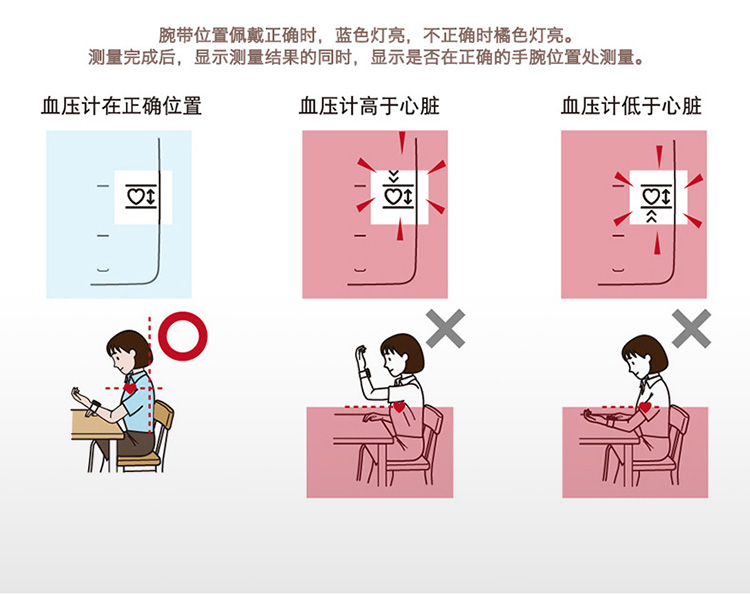 腕带位置佩戴正确时，蓝色灯亮，不正确时橘色灯亮。
测量完成后，显示测量结果的同时，显示是否在正确的手腕位置处测量。

血压计在正确位置

血压计高于心脏

血压计低于心脏