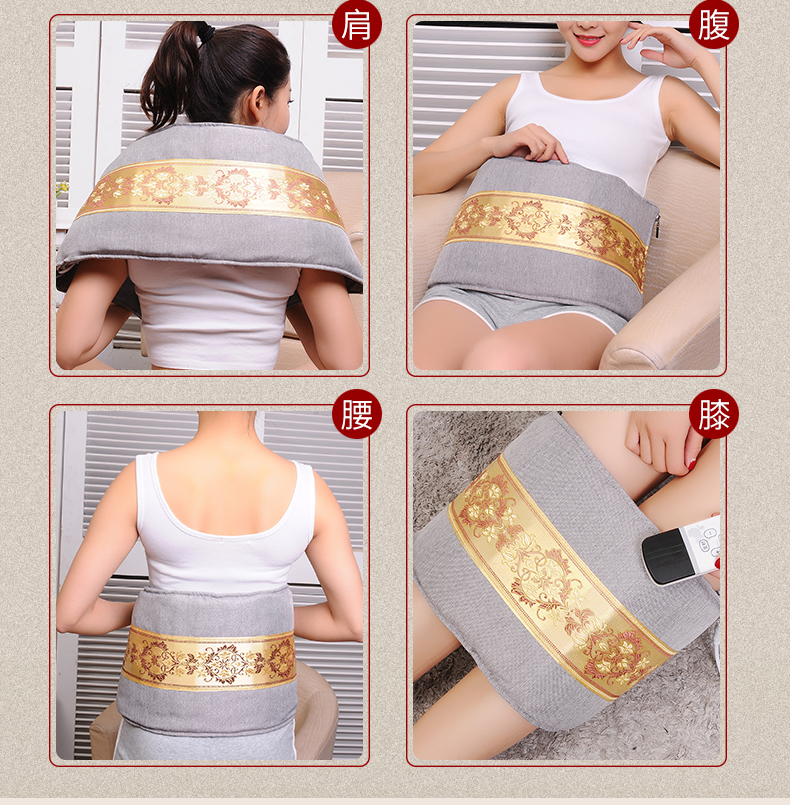 肩

腹

腰

膝