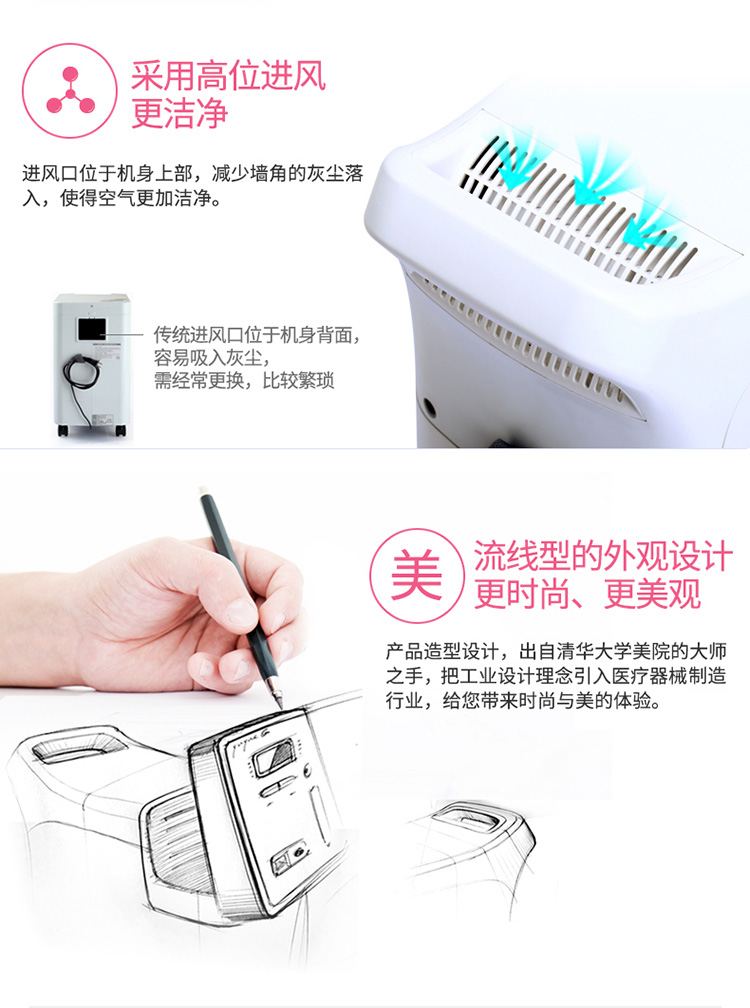 采用高位进风
更洁净

进风口位于机身上部，减少墙角的灰尘落入，使得空气更加洁净。

传统进风口位于机身背面，
容易吸入灰尘，
需经常更换，比较繁琐

美

流线型的外观设计
更时尚、更美观

产品造型设计，出自清华大学美院的大师之手，把工业设计理念引入医疗器械制造行业，给您带来时尚与美的体验。