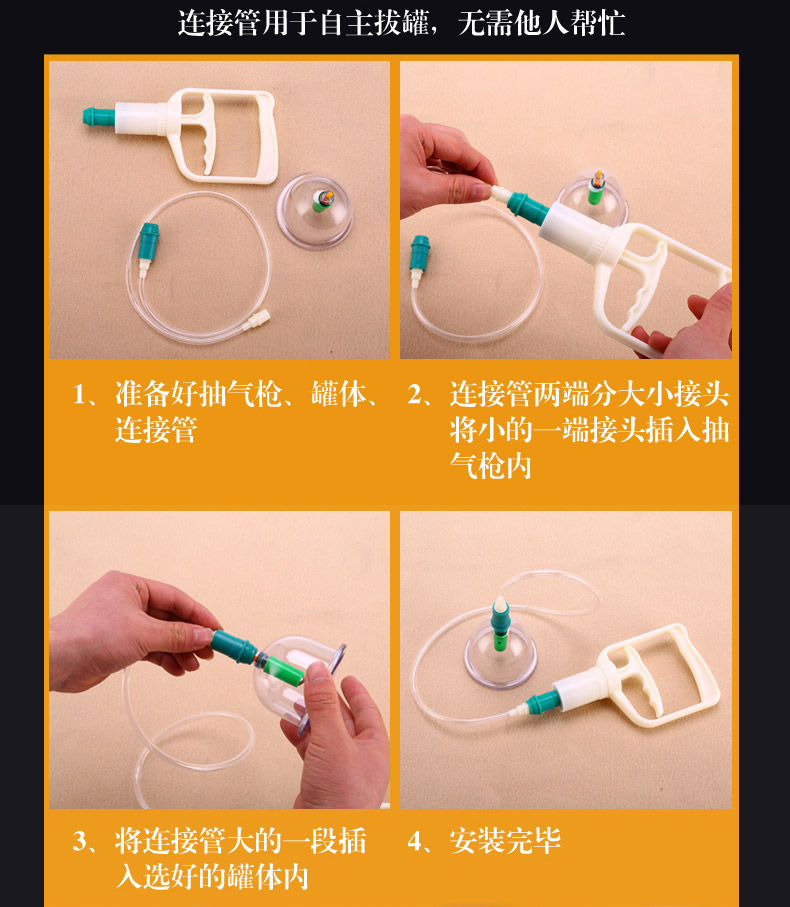 连接管用于自主拔罐，无需他人帮忙

1、准备好抽气枪、罐体、连接管

2、连接管两端分大小接头将小的一端接头插入抽气枪内

3、将连接管大的一段插入选好的罐体内

4、安装完毕