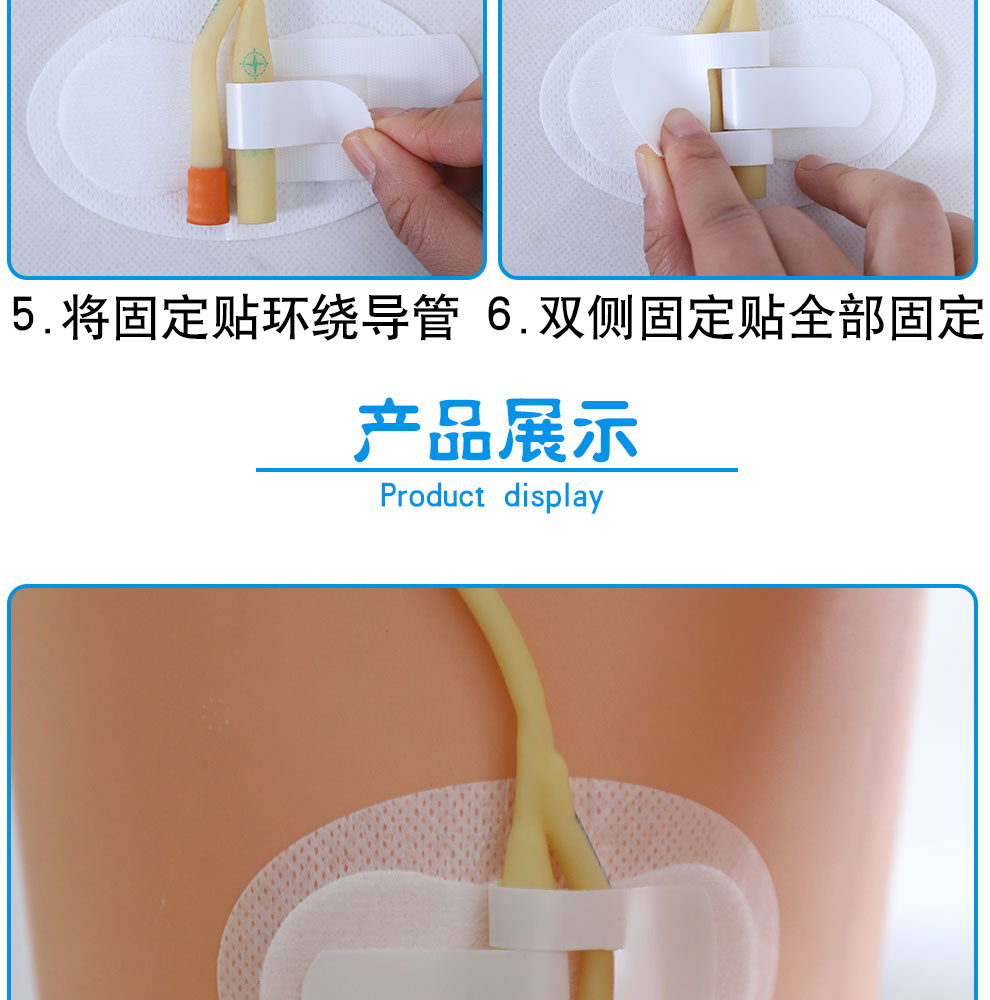 5.将固定贴环绕导管

6.双侧固定贴全部固定

产品展示

Product display