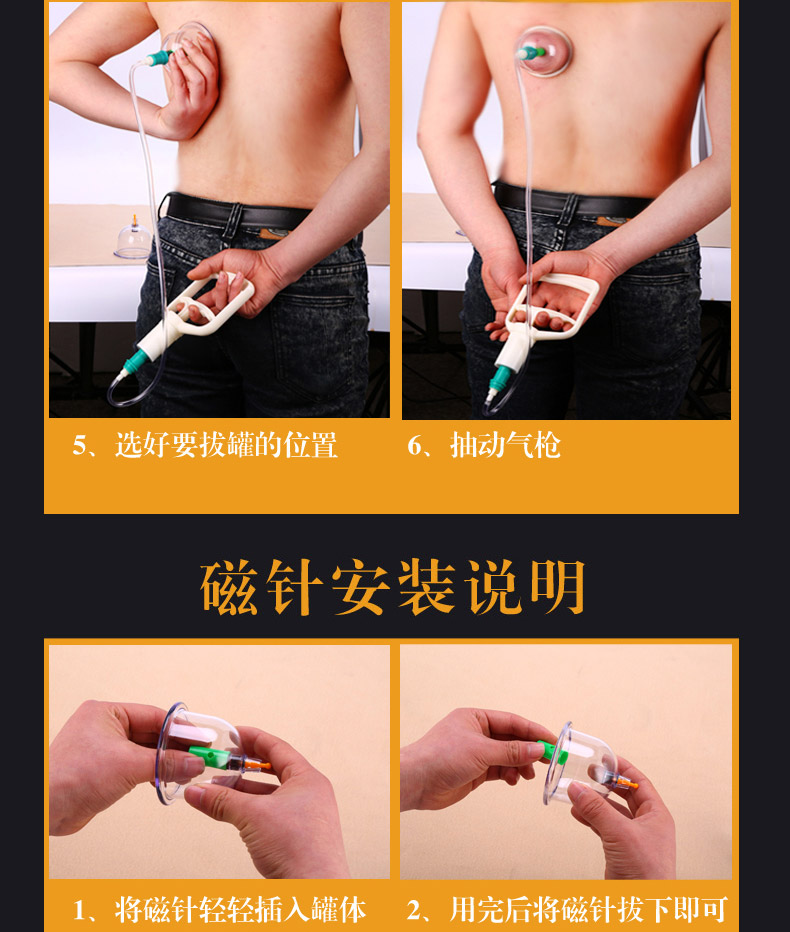 5、选好要拔罐的位置

6、抽动气枪

磁针安装说明

1、将磁针轻轻插入罐体

2、用完后将磁针拔下即可