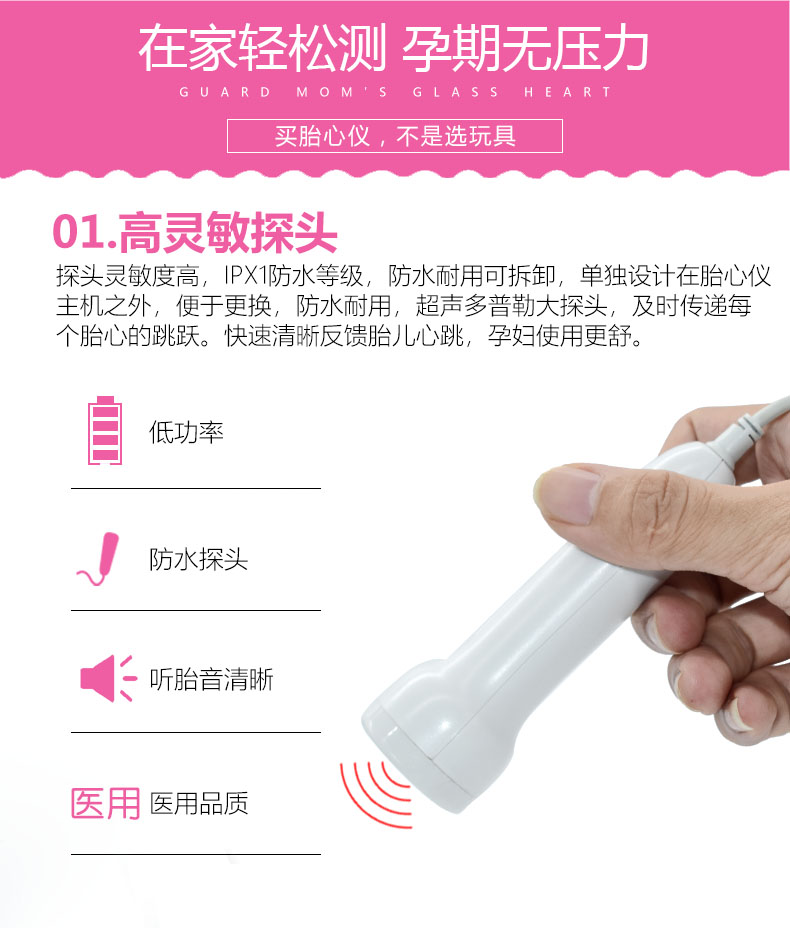 在家轻松测 孕期无压力

GUARD MOM'S GLASS HEART

买胎心仪，不是选玩具

01.高灵敏探头

探头灵敏度高，IPX1防水等级，防水耐用可拆卸，单独设计在胎心仪主机之外，便于更换，防水耐用，超声多普勒大探头，及时传递每个胎心的跳跃。快速清晰反馈胎儿心跳，孕妇使用更舒。

低功率

防水探头

听胎音清晰

医用 医用品质