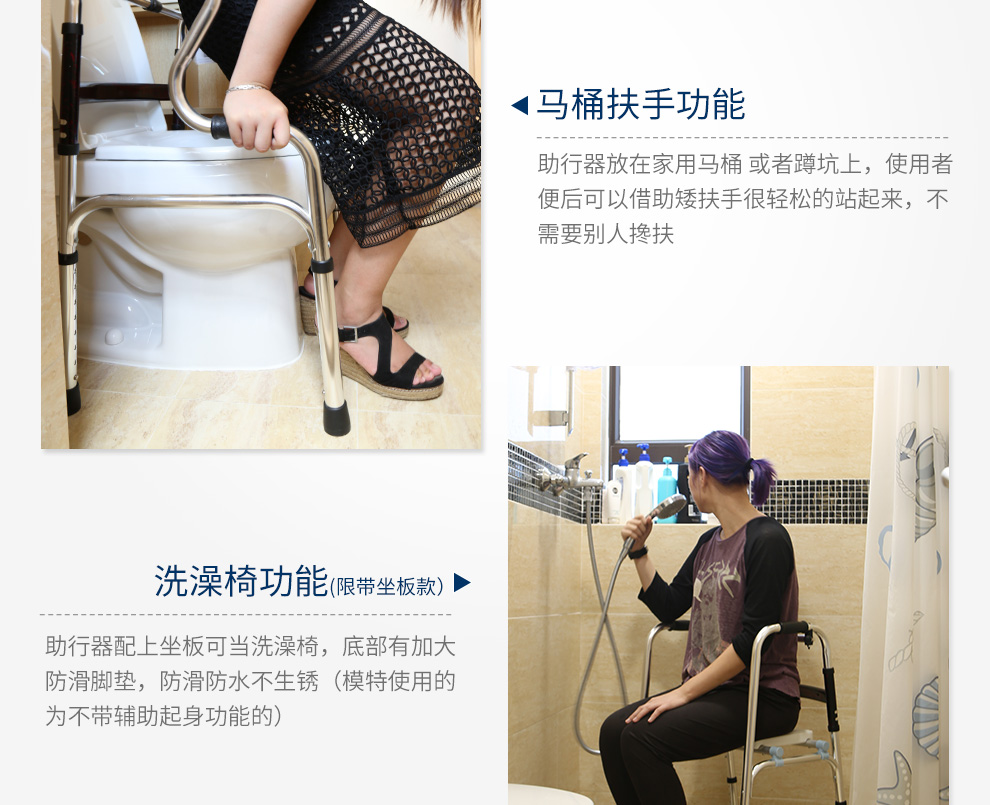 ◀ 马桶扶手功能

助行器放在家用马桶 或者蹲坑上，使用者便后可以借助矮扶手很轻松的站起来，不需要别人搀扶

洗澡椅功能(限带坐板款) ▶

助行器配上坐板可当洗澡椅，底部有加大防滑脚垫，防滑防水不生锈（模特使用的为不带辅助起身功能的）