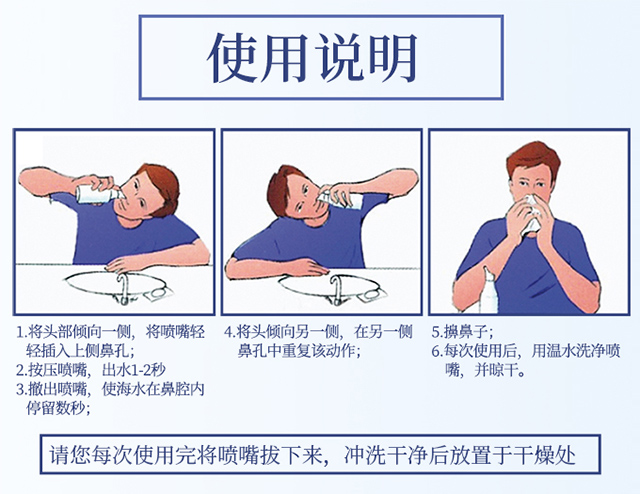 使用说明

1.将头部倾向一侧，将喷嘴轻轻插入上侧鼻孔；
2.按压喷嘴，出水1-2秒
3.撤出喷嘴，使海水在鼻腔内停留数秒；

4.将头倾向另一侧，在另一侧鼻孔中重复该动作；

5.擤鼻子；
6.每次使用后，用温水洗净喷嘴，并晾干。

请您每次使用完将喷嘴拔下来，冲洗干净后放置于干燥处