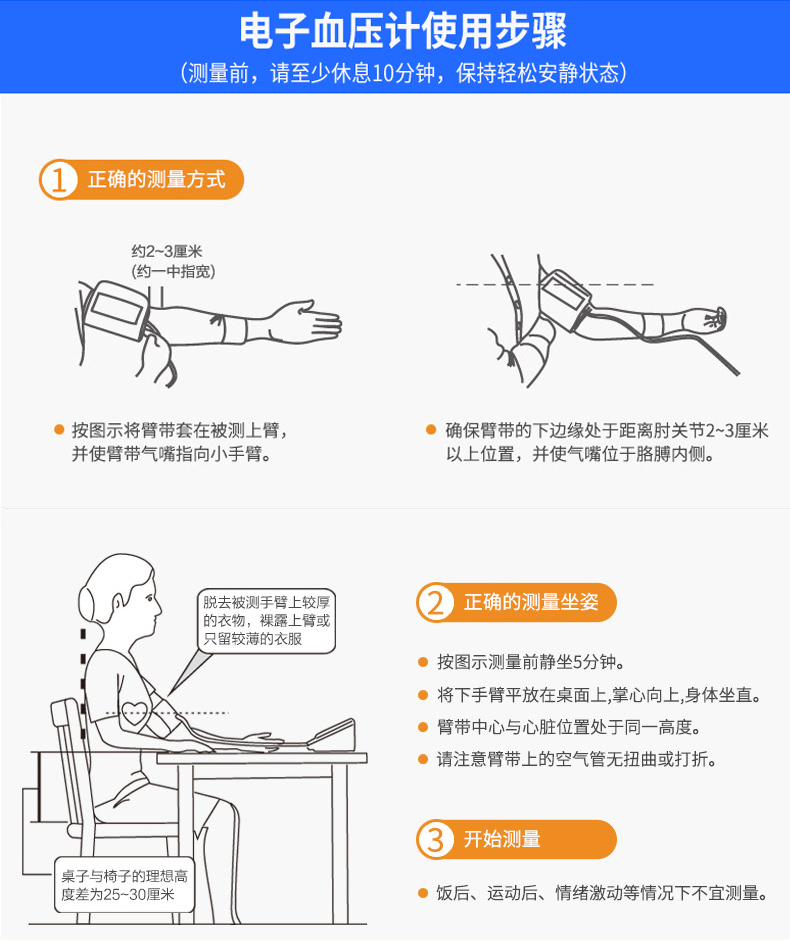 电子血压计使用步骤
（测量前，请至少休息10分钟，保持轻松安静状态）

1 正确的测量方式

约2~3厘米
（约一中指宽）

● 按图示将臂带套在被测上臂，并使臂带气嘴指向小手臂。

● 确保臂带的下边缘处于距离肘关节2~3厘米以上位置，并使气嘴位于胳膊内侧。

脱去被测手臂上较厚的衣物，裸露上臂或只留较薄的衣服

桌子与椅子的理想高度差为25~30厘米

2 正确的测量坐姿

● 按图示测量前静坐5分钟。
● 将下手臂平放在桌面上,掌心向上,身体坐直。
● 臂带中心与心脏位置处于同一高度。
● 请注意臂带上的空气管无扭曲或打折。

3 开始测量

● 饭后、运动后、情绪激动等情况下不宜测量。