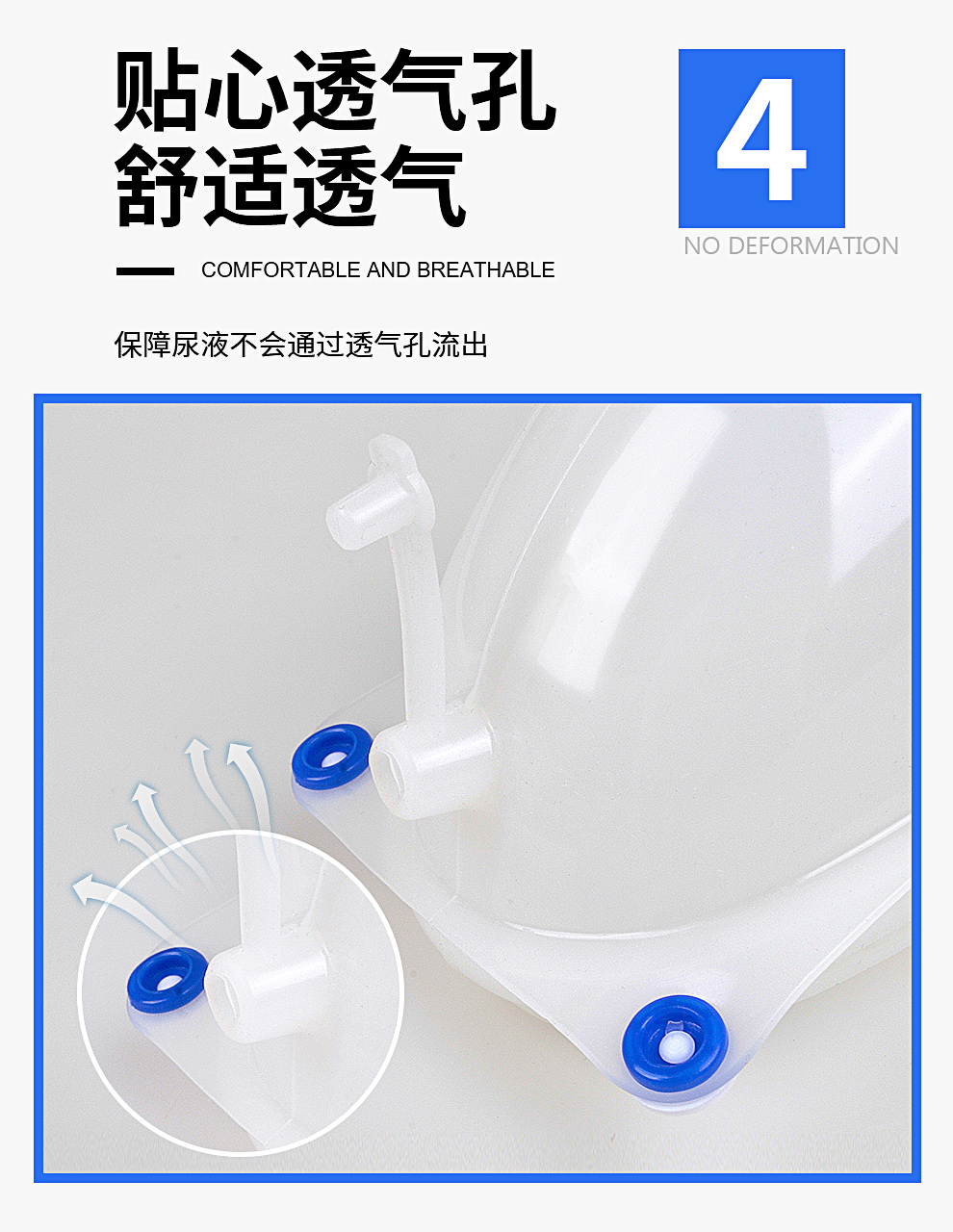 贴心透气孔
舒适透气

4

NO DEFORMATION

COMFORTABLE AND BREATHABLE

保障尿液不会通过透气孔流出