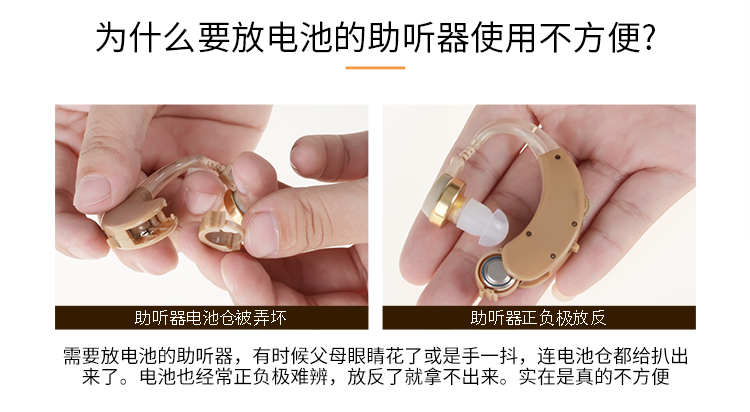 为什么要放电池的助听器使用不方便?

助听器电池仓被弄坏

助听器正负极放反

需要放电池的助听器，有时候父母眼睛花了或是手一抖，连电池仓都给扒出来了。电池也经常正负极难辨，放反了就拿不出来。实在是真的不方便