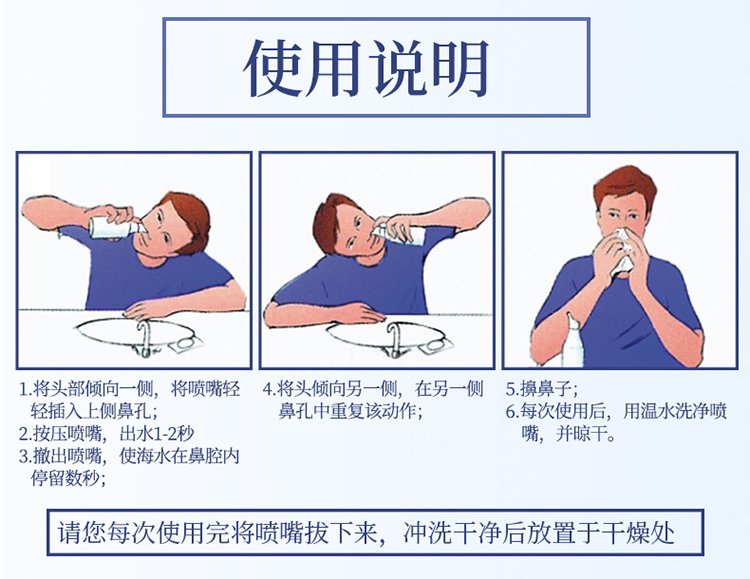 使用说明

1.将头部倾向一侧，将喷嘴轻轻插入上侧鼻孔；
2.按压喷嘴，出水1-2秒
3.撤出喷嘴，使海水在鼻腔内停留数秒；

4.将头倾向另一侧，在另一侧鼻孔中重复该动作；

5.擤鼻子；
6.每次使用后，用温水洗净喷嘴，并晾干。

请您每次使用完将喷嘴拔下来，冲洗干净后放置于干燥处