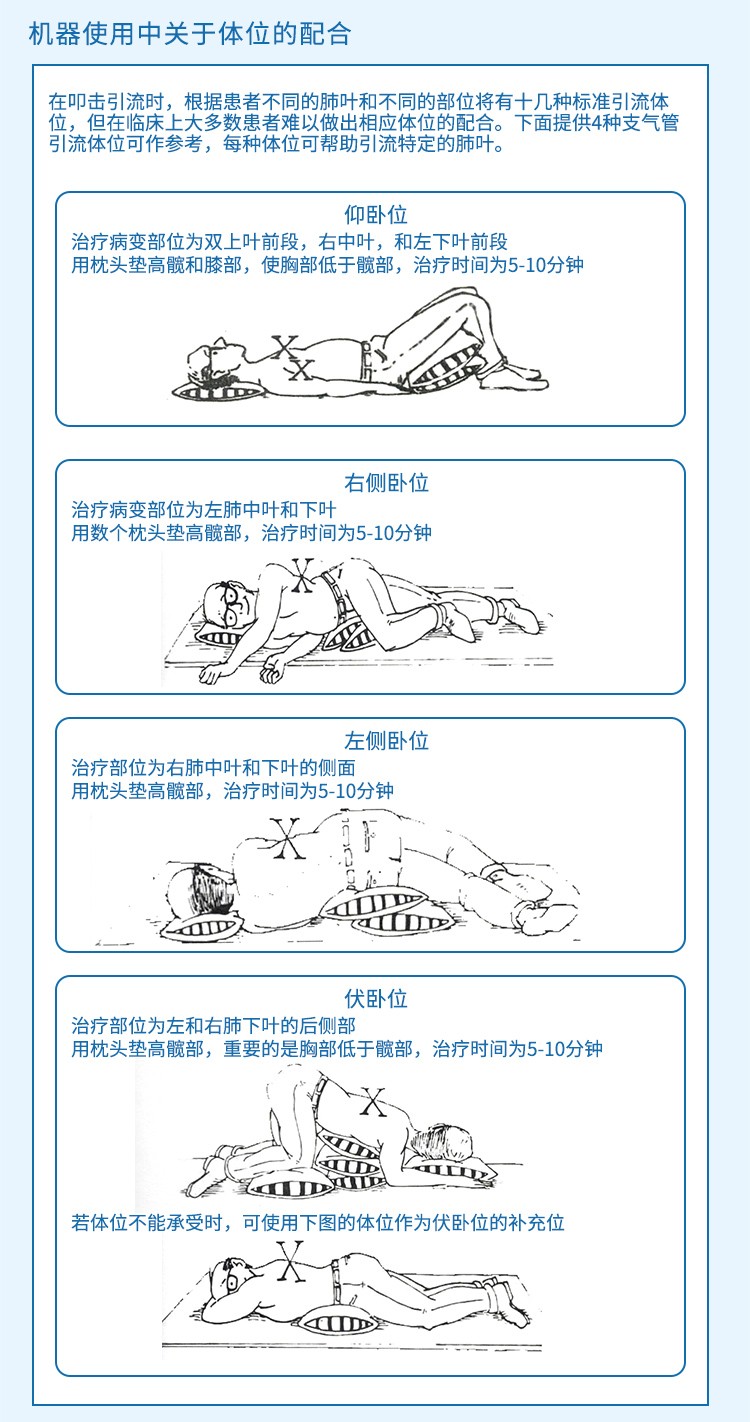 机器使用中关于体位的配合

在叩击引流时，根据患者不同的肺叶和不同的部位将有十几种标准引流体位，但在临床上大多数患者难以做出相应体位的配合。下面提供4种支气管引流体位可作参考，每种体位可帮助引流特定的肺叶。

仰卧位
治疗病变部位为双上叶前段，右中叶，和左下叶前段
用枕头垫高髋和膝部，使胸部低于髋部，治疗时间为5-10分钟

X
X

右侧卧位
治疗病变部位为左肺中叶和下叶
用数个枕头垫高髋部，治疗时间为5-10分钟

X

左侧卧位
治疗部位为右肺中叶和下叶的侧面
用枕头垫高髋部，治疗时间为5-10分钟

X

伏卧位
治疗部位为左和右肺下叶的后侧部
用枕头垫高髋部，重要的是胸部低于髋部，治疗时间为5-10分钟

X

若体位不能承受时，可使用下图的体位作为伏卧位的补充位

X