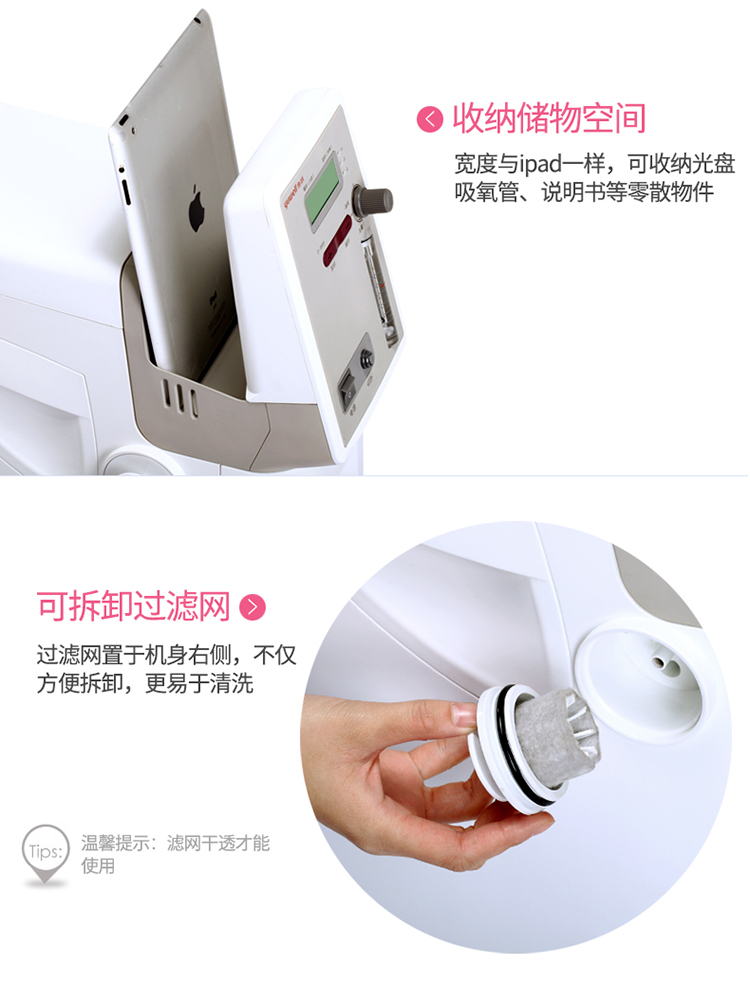 收纳储物空间

宽度与ipad一样，可收纳光盘吸氧管、说明书等零散物件

可拆卸过滤网

过滤网置于机身右侧，不仅方便拆卸，更易于清洗

Tips:

温馨提示：滤网干透才能使用