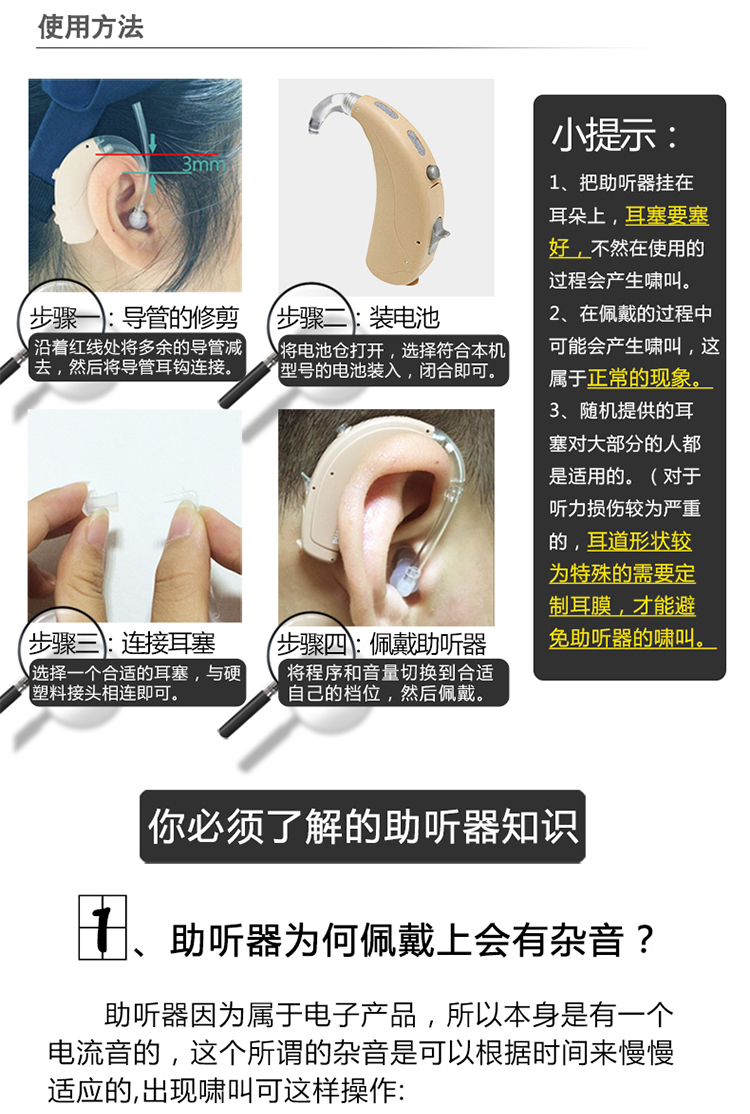 使用方法

3mm

步骤一：导管的修剪
沿着红线处将多余的导管减去，然后将导管耳钩连接。

步骤二：装电池
将电池仓打开，选择符合本机型号的电池装入，闭合即可。

步骤三：连接耳塞
选择一个合适的耳塞，与硬塑料接头相连即可。

步骤四：佩戴助听器
将程序和音量切换到合适自己的档位，然后佩戴。

小提示：
1、把助听器挂在耳朵上，耳塞要塞好，不然在使用的过程会产生啸叫。
2、在佩戴的过程中可能会产生啸叫，这属于正常的现象。
3、随机提供的耳塞对大部分的人都是适用的。（对于听力损伤较为严重的，耳道形状较为特殊的需要定制耳膜，才能避免助听器的啸叫。

你必须了解的助听器知识

1、助听器为何佩戴上会有杂音？

助听器因为属于电子产品，所以本身是有一个电流音的，这个所谓的杂音是可以根据时间来慢慢适应的,出现啸叫可这样操作: