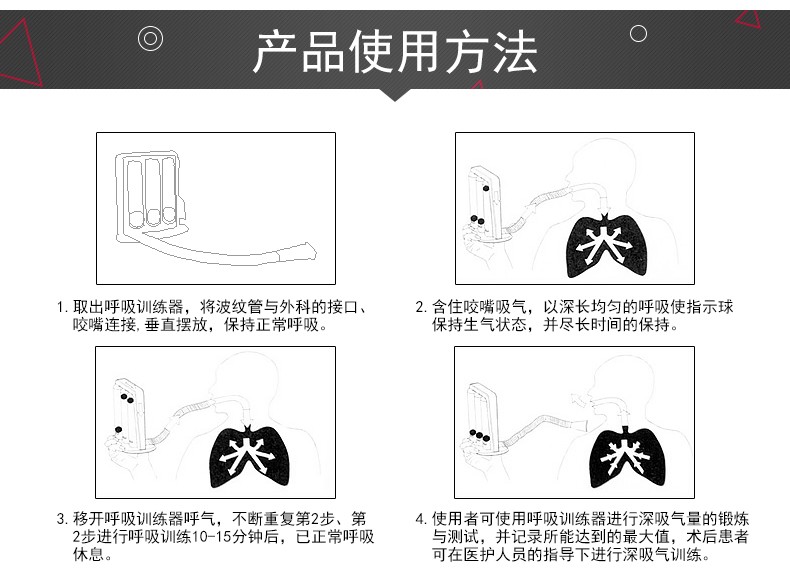 产品使用方法

1. 取出呼吸训练器，将波纹管与外科的接口、咬嘴连接，垂直摆放，保持正常呼吸。

2. 含住咬嘴吸气，以深长均匀的呼吸使指示球保持生气状态，并尽长时间的保持。

3. 移开呼吸训练器呼气，不断重复第2步、第2步进行呼吸训练10-15分钟后，已正常呼吸休息。

4. 使用者可使用呼吸训练器进行深吸气量的锻炼与测试，并记录所能达到的最大值，术后患者可在医护人员的指导下进行深吸气训练。