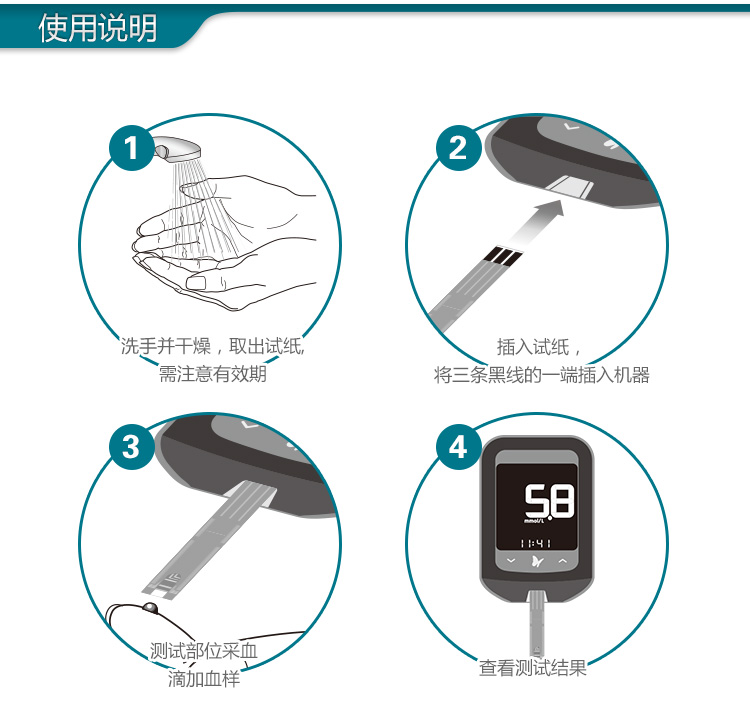 使用说明

1

洗手并干燥，取出试纸，
需注意有效期

2

插入试纸，
将三条黑线的一端插入机器

3

测试部位采血
滴加血样

4

5.8
mmol/L
11:41

查看测试结果