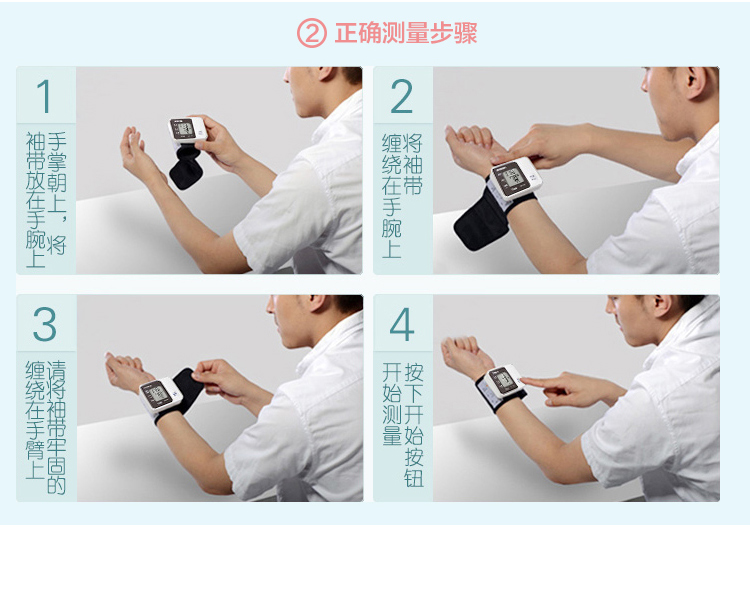 ② 正确测量步骤

1
手掌朝上，将袖带放在手腕上

2
将袖带缠绕在手腕上

3
请将袖带牢固的缠绕在手臂上

4
按下开始按钮开始测量