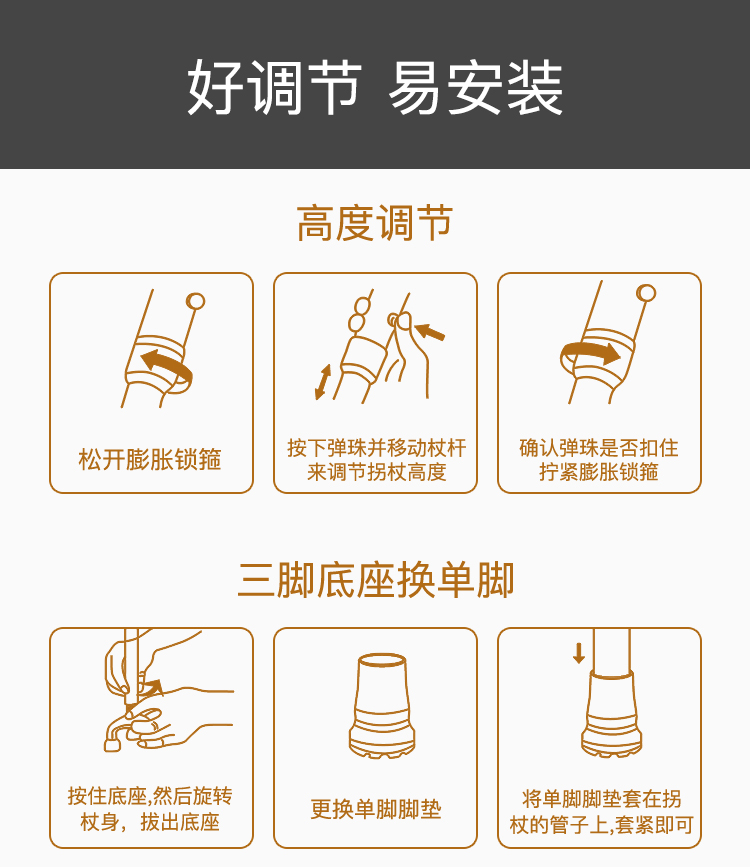 好调节 易安装

高度调节

松开膨胀锁箍

按下弹珠并移动杖杆来调节拐杖高度

确认弹珠是否扣住拧紧膨胀锁箍

三脚底座换单脚

按住底座,然后旋转杖身，拔出底座

更换单脚脚垫

将单脚脚垫套在拐杖的管子上,套紧即可