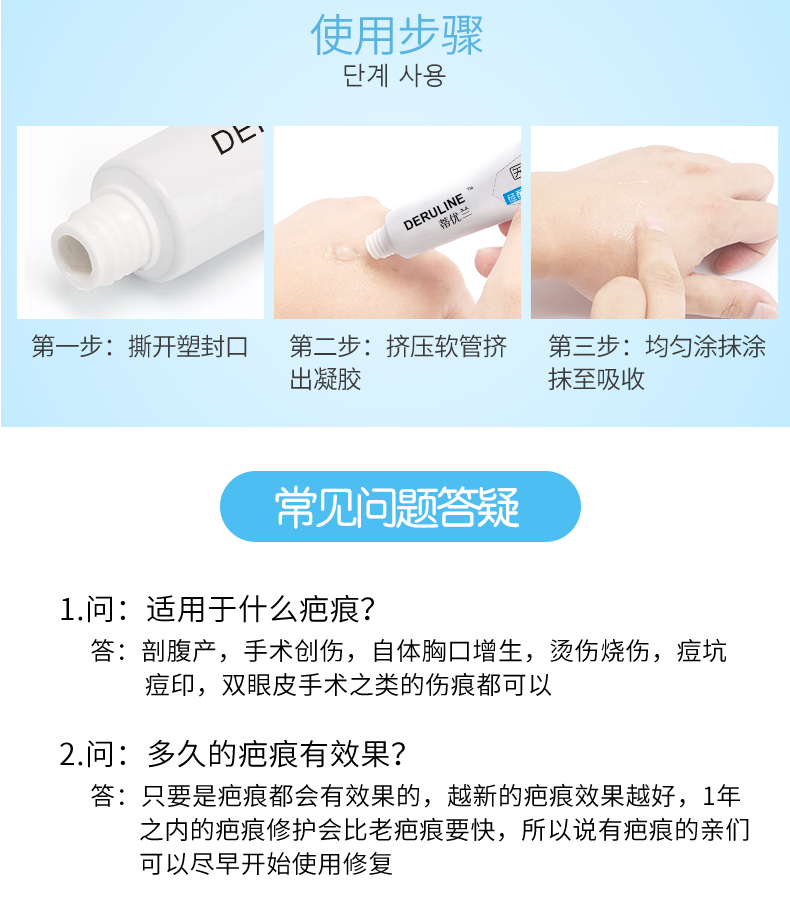 使用步骤
단계 사용

DE

DERULINE™
蒂优兰

第一步：撕开塑封口

第二步：挤压软管挤出凝胶

第三步：均匀涂抹涂抹至吸收

常见问题答疑

1.问：适用于什么疤痕？
答：剖腹产，手术创伤，自体胸口增生，烫伤烧伤，痘坑痘印，双眼皮手术之类的伤痕都可以

2.问：多久的疤痕有效果？
答：只要是疤痕都会有效果的，越新的疤痕效果越好，1年之内的疤痕修护会比老疤痕要快，所以说有疤痕的亲们可以尽早开始使用修复