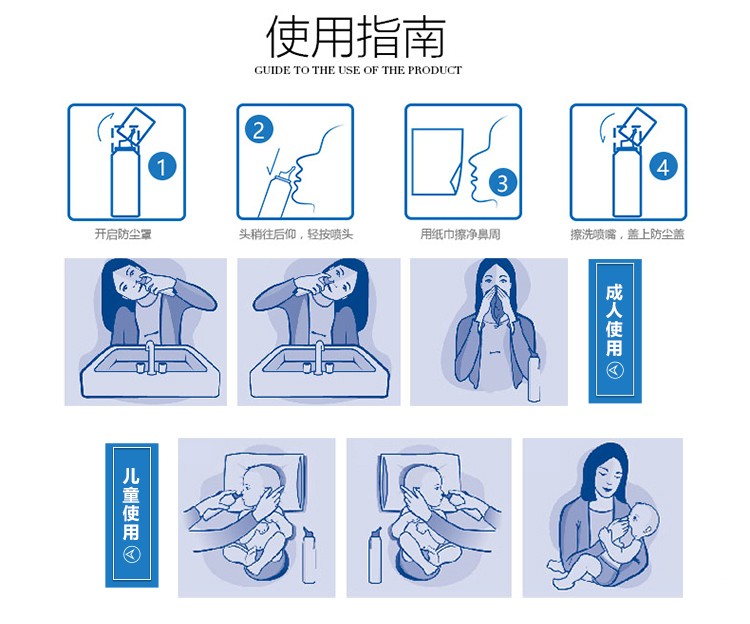 使用指南
GUIDE TO THE USE OF THE PRODUCT

1
开启防尘罩

2
头稍往后仰，轻按喷头

3
用纸巾擦净鼻周

4
擦洗喷嘴，盖上防尘盖

成人使用

儿童使用