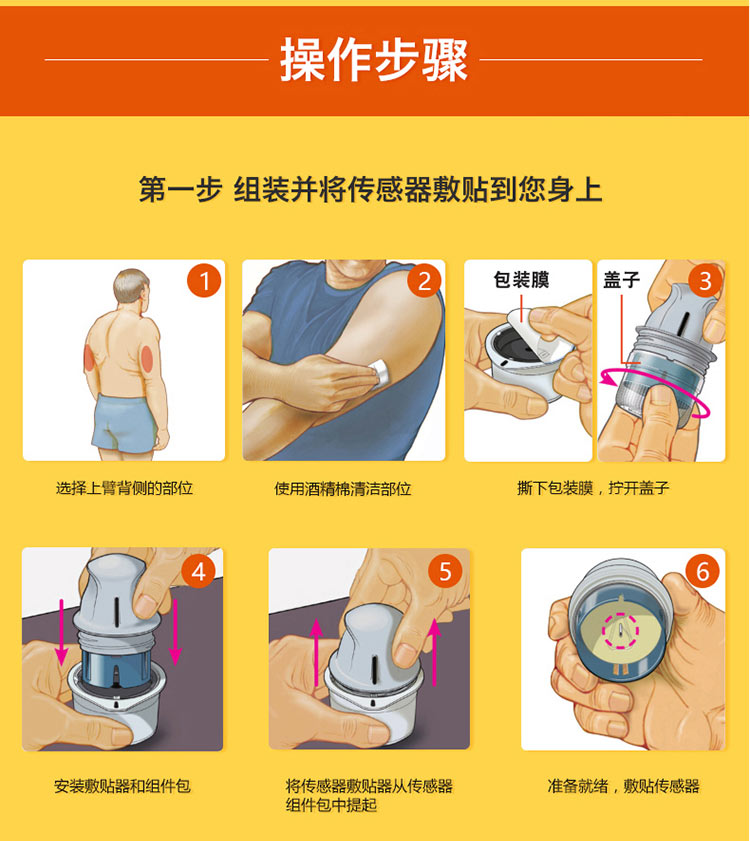 操作步骤

第一步 组装并将传感器敷贴到您身上

1

选择上臂背侧的部位

2

使用酒精棉清洁部位

包装膜

盖子

3

撕下包装膜，拧开盖子

4

安装敷贴器和组件包

5

将传感器敷贴器从传感器组件包中提起

6

准备就绪，敷贴传感器