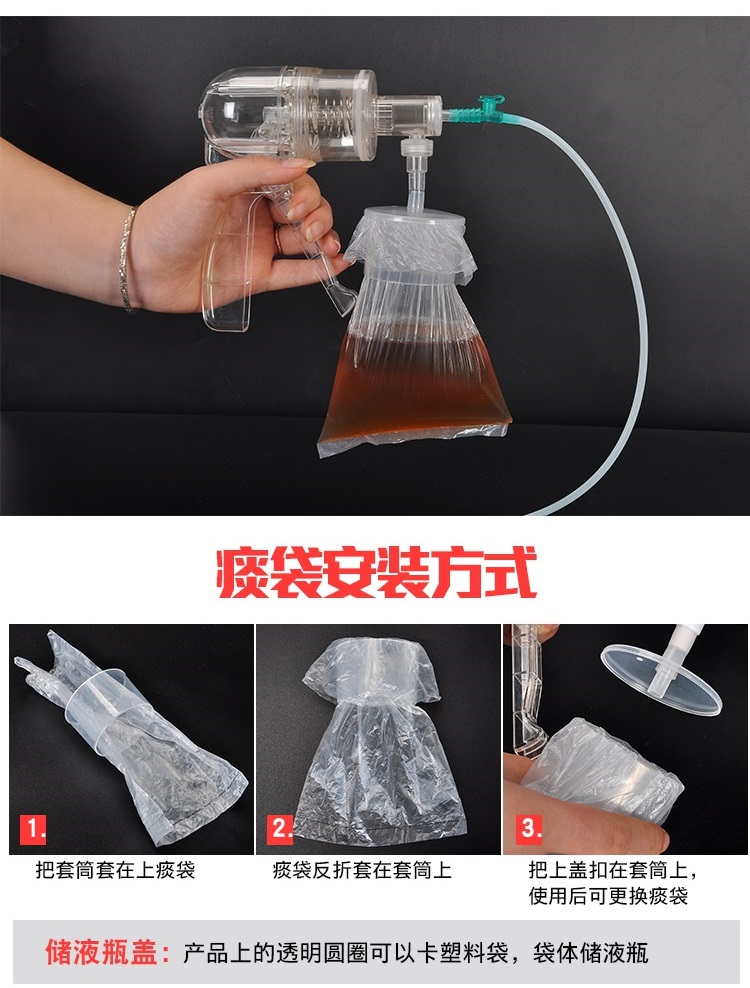 痰袋安装方式

1.

把套筒套在上痰袋

2.

痰袋反折套在套筒上

3.

把上盖扣在套筒上，使用后可更换痰袋

储液瓶盖：产品上的透明圆圈可以卡塑料袋，袋体储液瓶