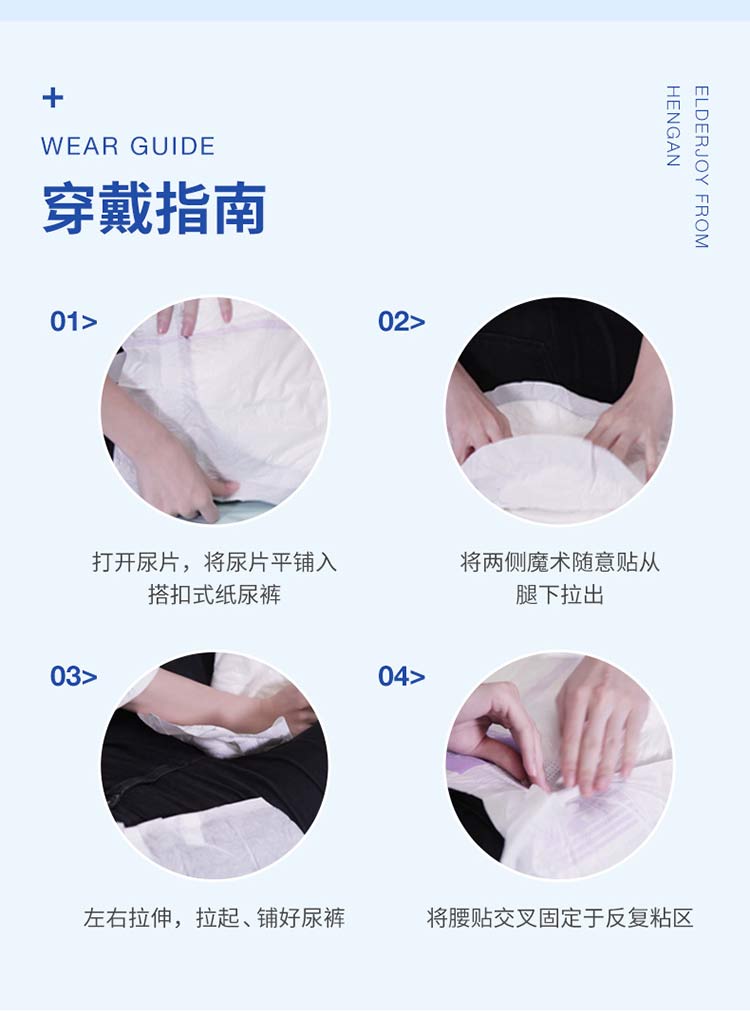 +
WEAR GUIDE
穿戴指南

ELDERJOY FROM HENGAN

01>
打开尿片，将尿片平铺入搭扣式纸尿裤

02>
将两侧魔术随意贴从腿下拉出

03>
左右拉伸，拉起、铺好尿裤

04>
将腰贴交叉固定于反复粘区