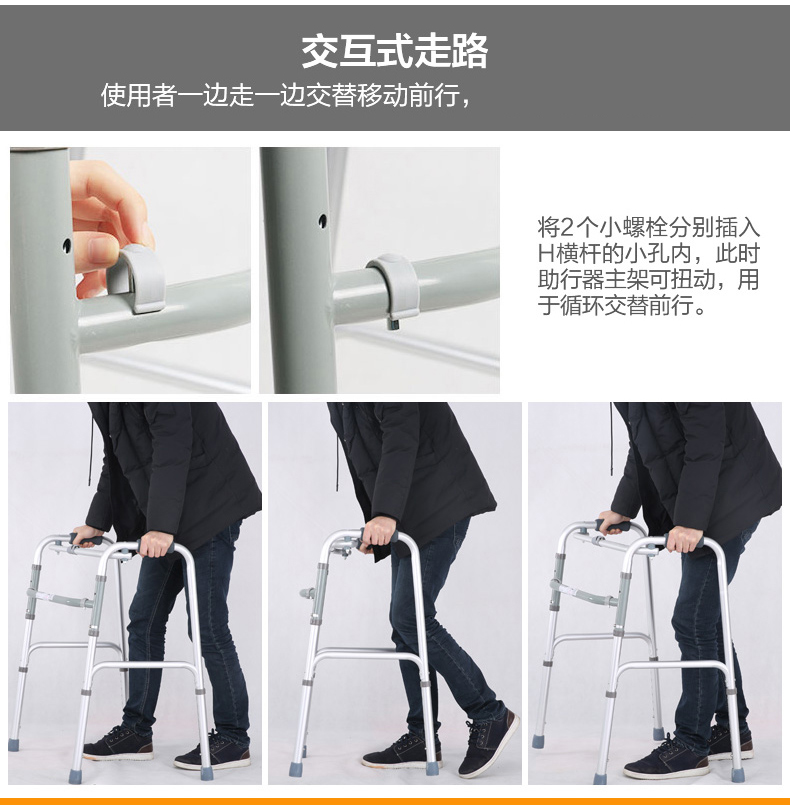 交互式走路

使用者一边走一边交替移动前行，

将2个小螺栓分别插入H横杆的小孔内，此时助行器主架可扭动，用于循环交替前行。