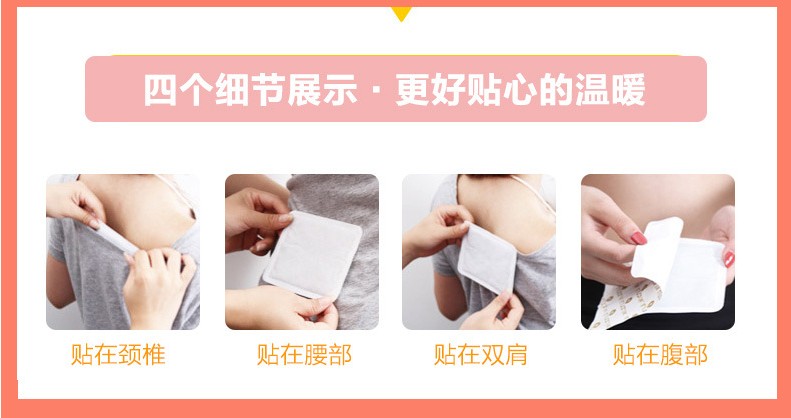 四个细节展示 · 更好贴心的温暖

贴在颈椎

贴在腰部

贴在双肩

贴在腹部