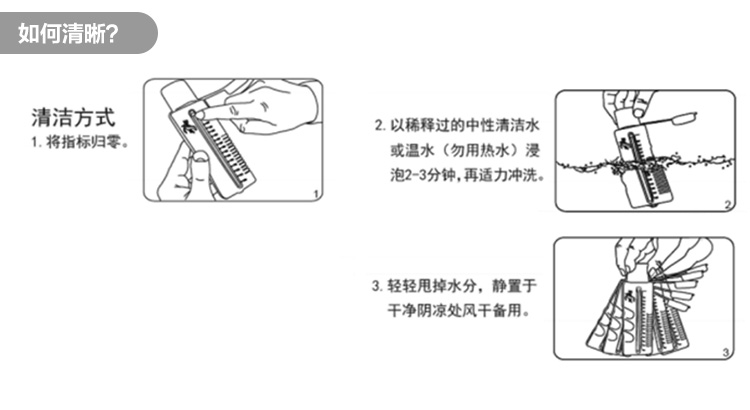 如何清晰?

清洁方式
1. 将指标归零。

1

2. 以稀释过的中性清洁水或温水（勿用热水）浸泡2-3分钟，再适力冲洗。

2

3. 轻轻甩掉水分，静置于干净阴凉处风干备用。

3