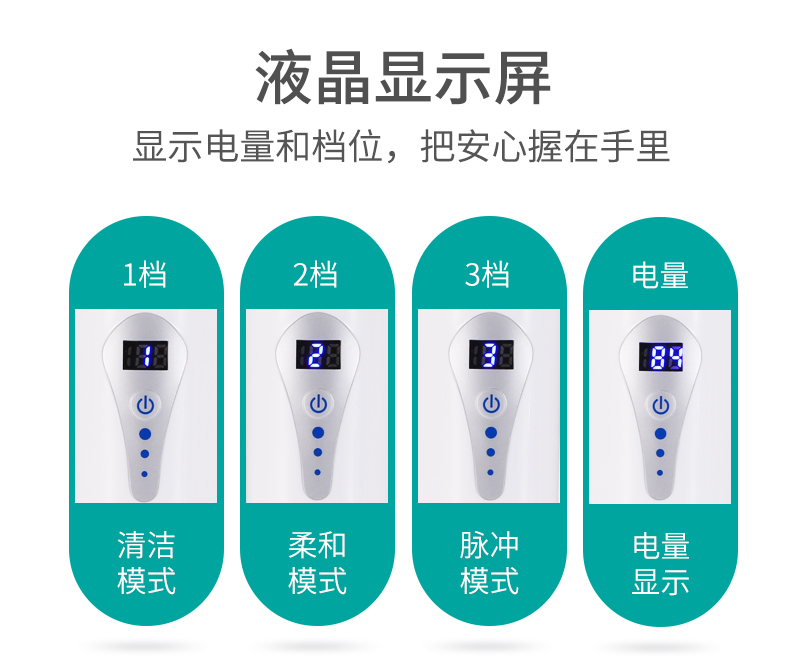 液晶显示屏

显示电量和档位，把安心握在手里

1档

1

清洁模式

2档

2

柔和模式

3档

3

脉冲模式

电量

84

电量显示