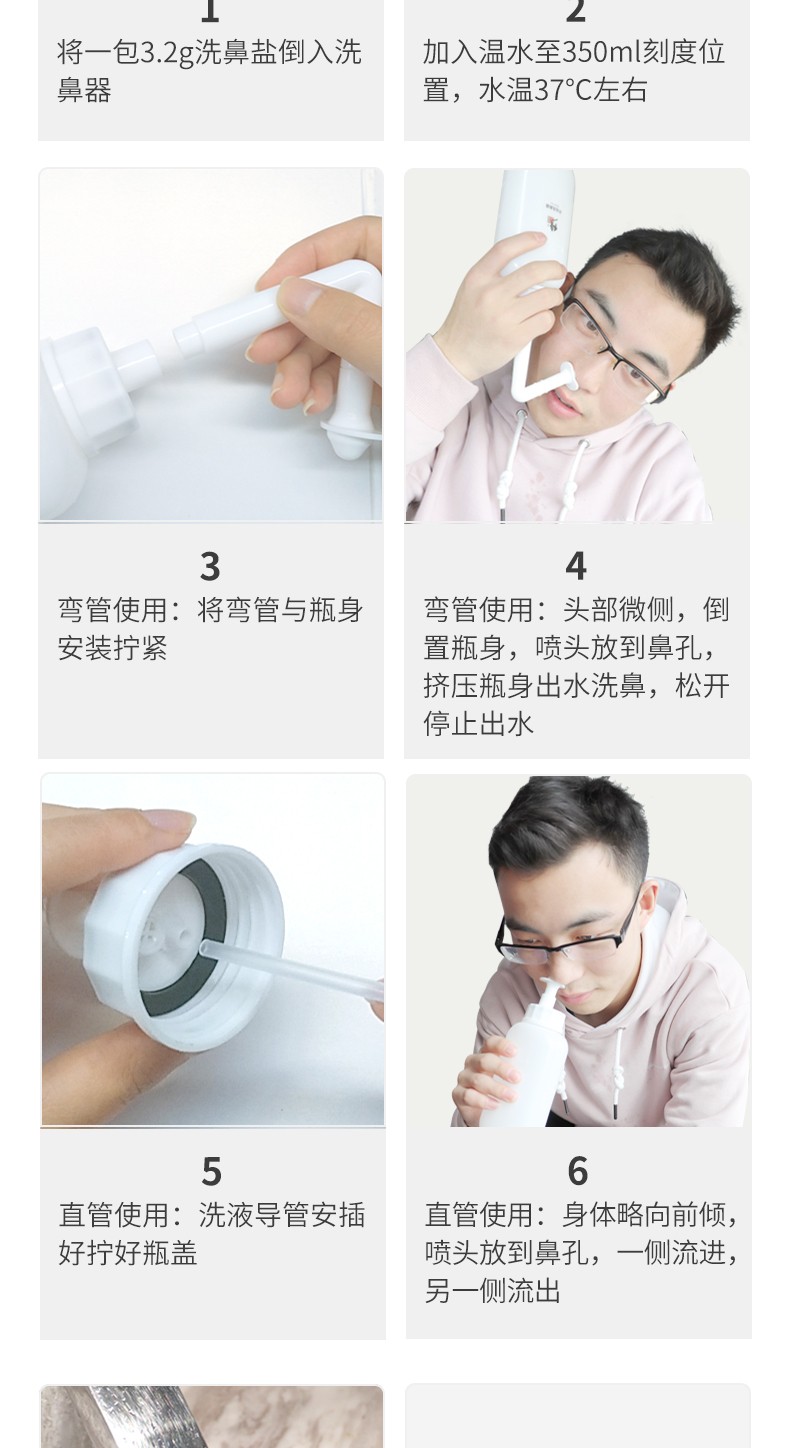 1
将一包3.2g洗鼻盐倒入洗鼻器

2
加入温水至350ml刻度位置，水温37°C左右

3
弯管使用：将弯管与瓶身安装拧紧

4
弯管使用：头部微侧，倒置瓶身，喷头放到鼻孔，挤压瓶身出水洗鼻，松开停止出水

5
直管使用：洗液导管安插好拧好瓶盖

6
直管使用：身体略向前倾，喷头放到鼻孔，一侧流进，另一侧流出