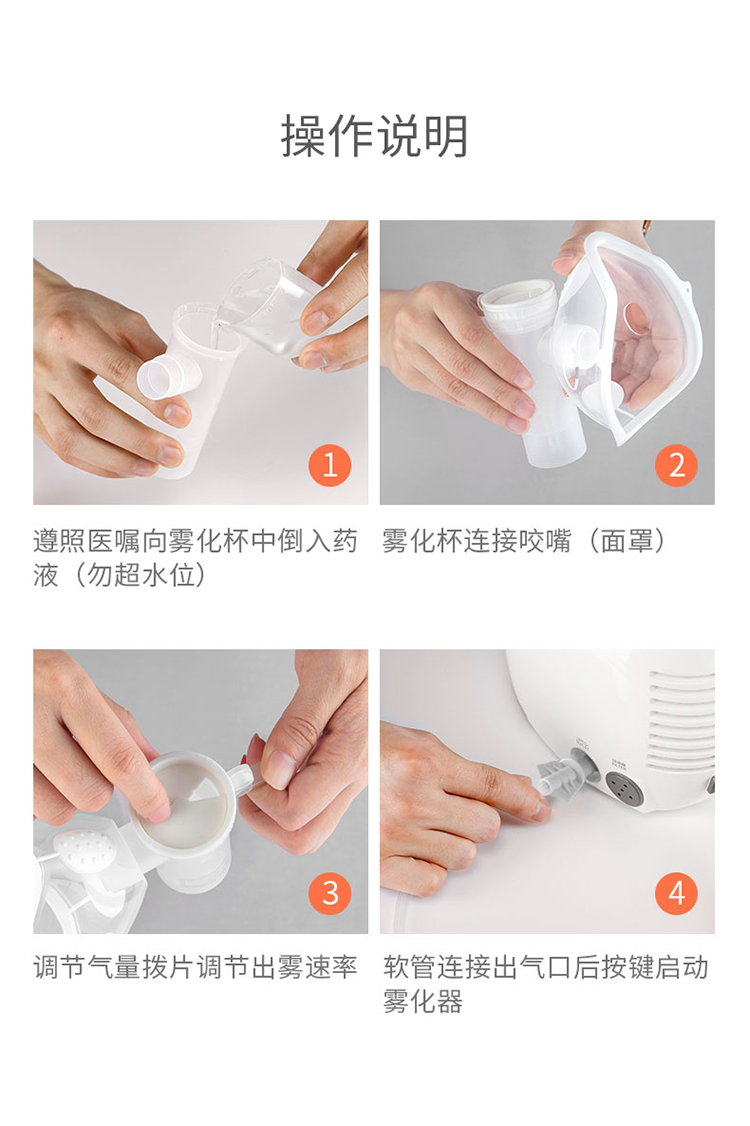 操作说明

1

遵照医嘱向雾化杯中倒入药液（勿超水位）

2

雾化杯连接咬嘴（面罩）

3

调节气量拨片调节出雾速率

4

软管连接出气口后按键启动雾化器