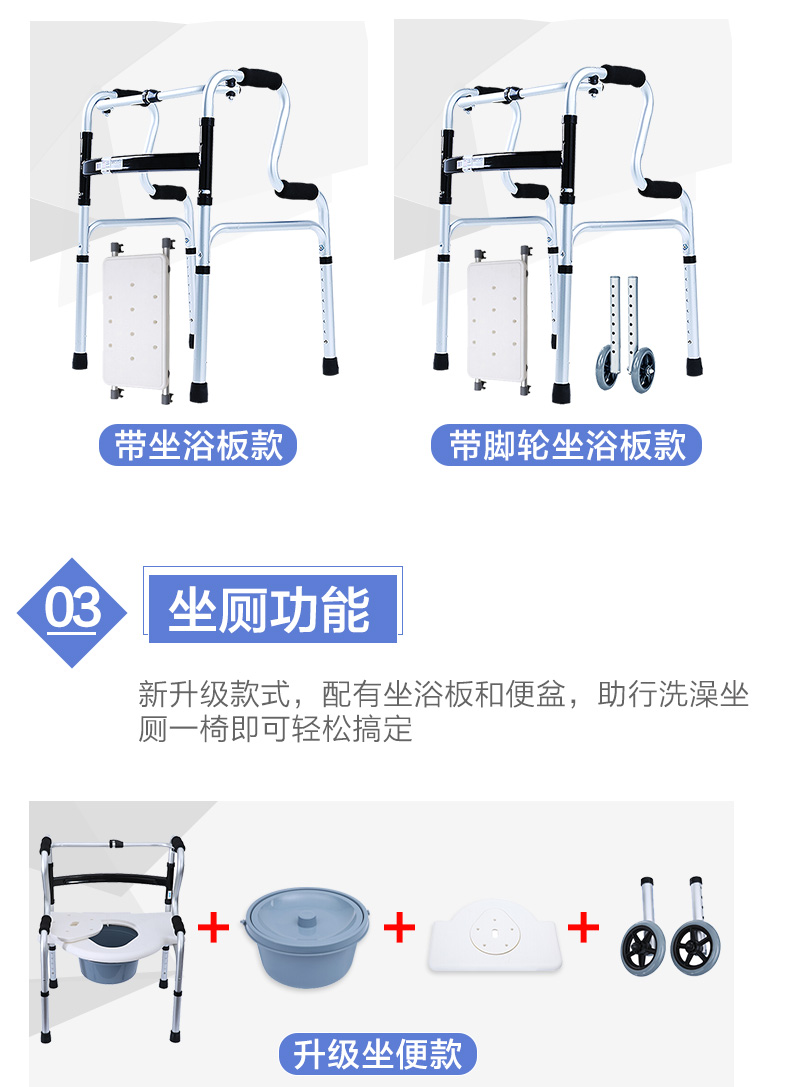 带坐浴板款

带脚轮坐浴板款

03

坐厕功能

新升级款式，配有坐浴板和便盆，助行洗澡坐厕一椅即可轻松搞定

+ + +

升级坐便款