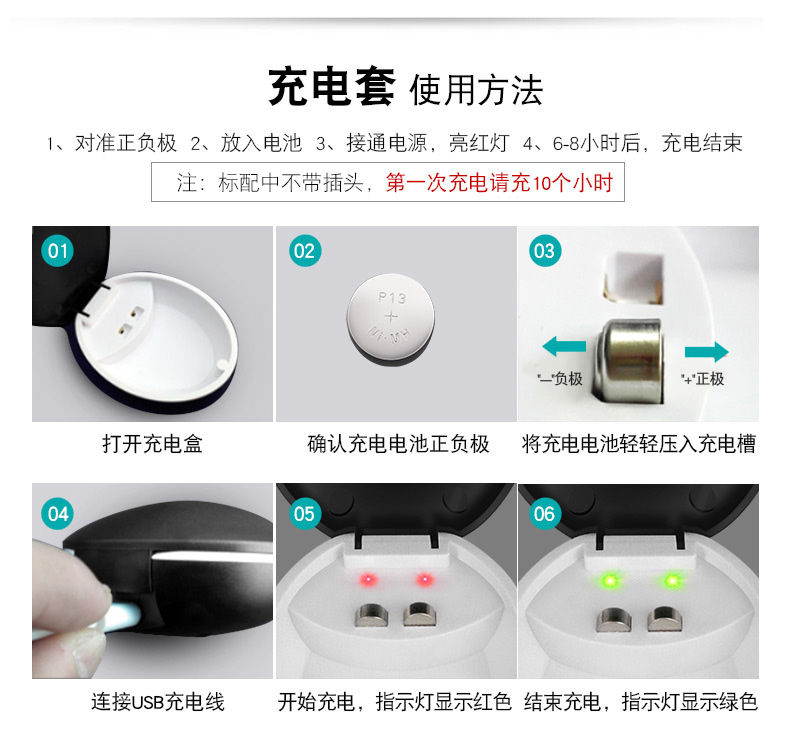 充电套 使用方法

1、对准正负极 2、放入电池 3、接通电源，亮红灯 4、6-8小时后，充电结束

注：标配中不带插头，第一次充电请充10个小时

01

打开充电盒

02

P13
+
Ni-MH

确认充电电池正负极

03

"—"负极

"+"正极

将充电电池轻轻压入充电槽

04

连接USB充电线

05

开始充电，指示灯显示红色

06

结束充电，指示灯显示绿色