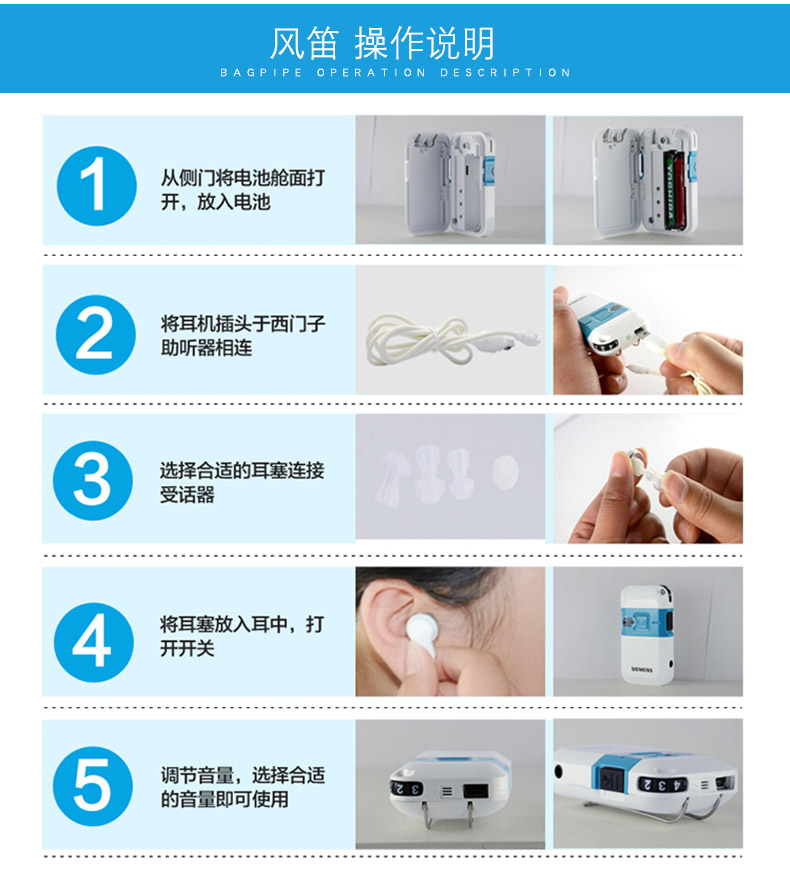 风笛 操作说明
BAGPIPE OPERATION DESCRIPTION

1
从侧门将电池舱面打开，放入电池

2
将耳机插头于西门子助听器相连

3
选择合适的耳塞连接受话器

4
将耳塞放入耳中，打开开关

SIEMENS

5
调节音量，选择合适的音量即可使用