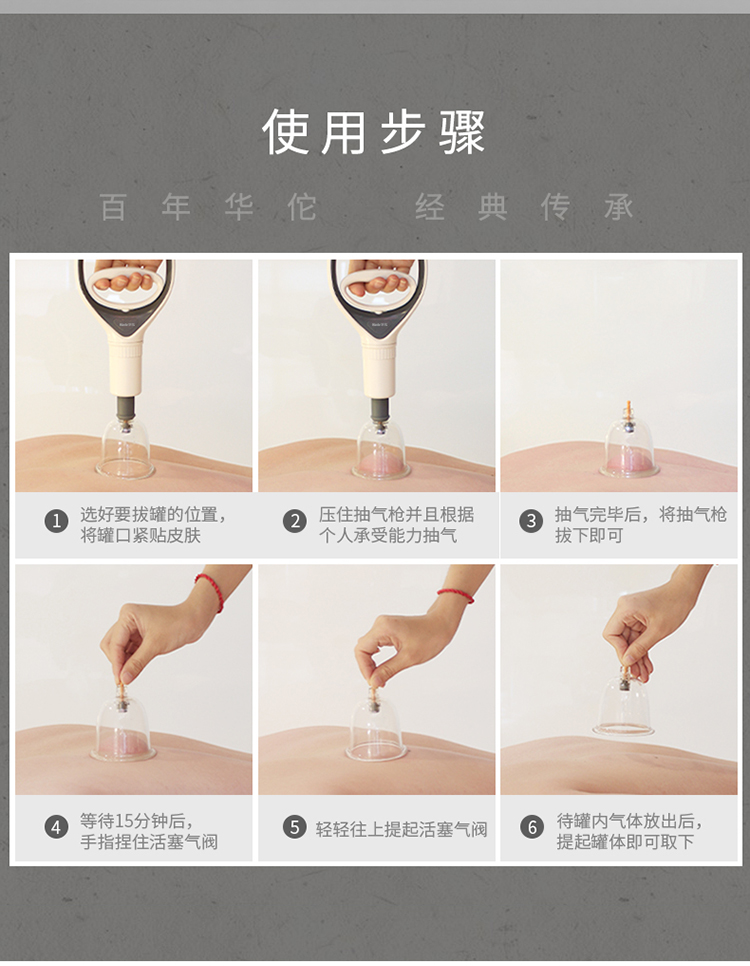 使用步骤

百年华佗　经典传承

1 选好要拔罐的位置，将罐口紧贴皮肤

2 压住抽气枪并且根据个人承受能力抽气

3 抽气完毕后，将抽气枪拔下即可

4 等待15分钟后，手指捏住活塞气阀

5 轻轻往上提起活塞气阀

6 待罐内气体放出后，提起罐体即可取下