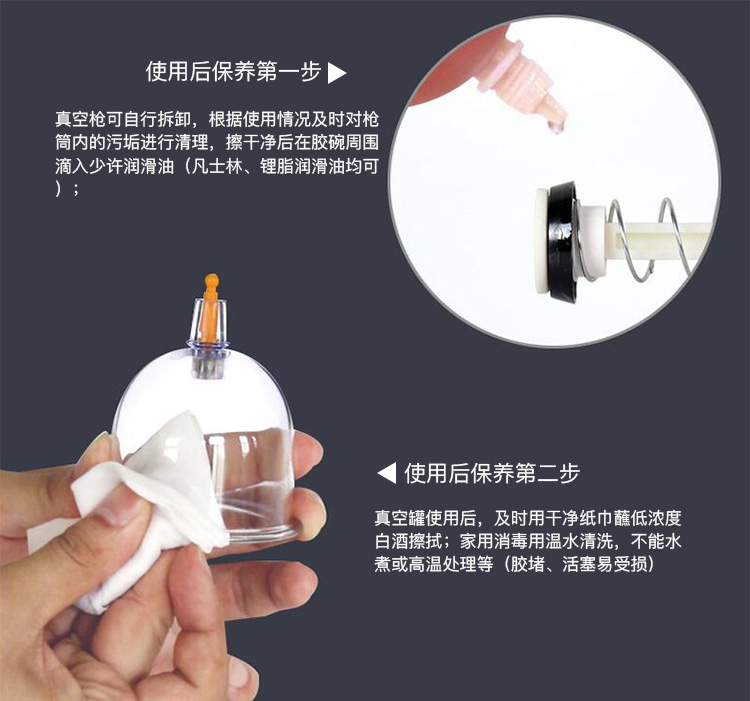 使用后保养第一步 ▶

真空枪可自行拆卸，根据使用情况及时对枪筒内的污垢进行清理，擦干净后在胶碗周围滴入少许润滑油（凡士林、锂脂润滑油均可）；

◀ 使用后保养第二步

真空罐使用后，及时用干净纸巾蘸低浓度白酒擦拭；家用消毒用温水清洗，不能水煮或高温处理等（胶堵、活塞易受损）