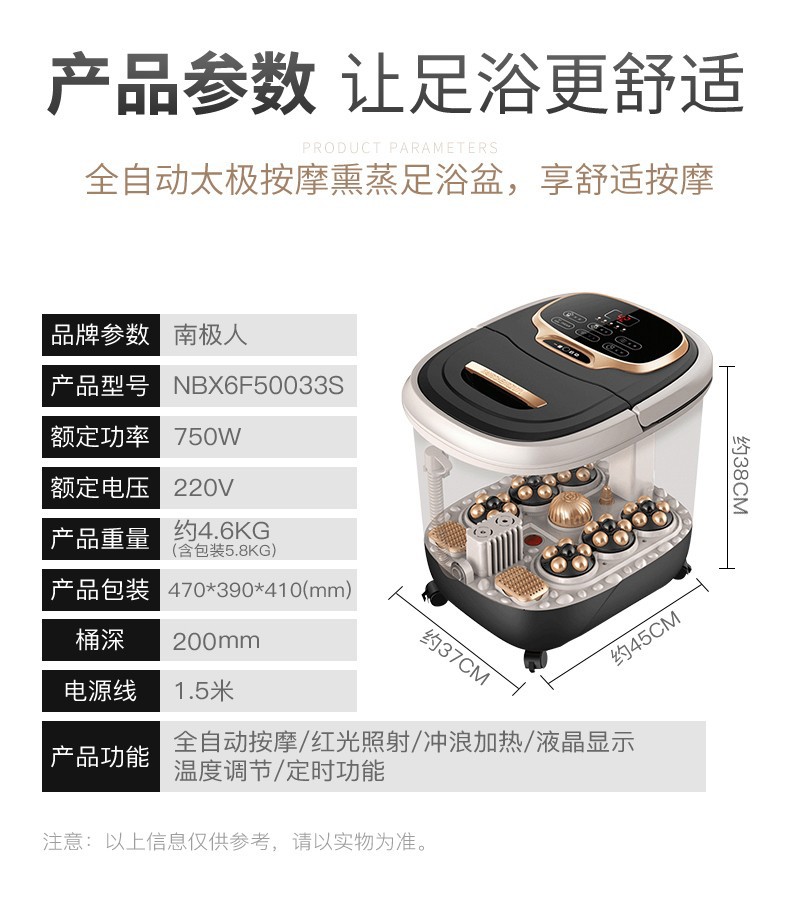 产品参数 让足浴更舒适

PRODUCT PARAMETERS

全自动太极按摩熏蒸足浴盆，享舒适按摩

| 品牌参数 | 南极人 |
|---|---|
| 产品型号 | NBX6F50033S |
| 额定功率 | 750W |
| 额定电压 | 220V |
| 产品重量 | 约4.6KG (含包装5.8KG) |
| 产品包装 | 470\*390\*410(mm) |
| 桶深 | 200mm |
| 电源线 | 1.5米 |
| 产品功能 | 全自动按摩/红光照射/冲浪加热/液晶显示 温度调节/定时功能 |

约38CM

约37CM

约45CM

注意：以上信息仅供参考，请以实物为准。