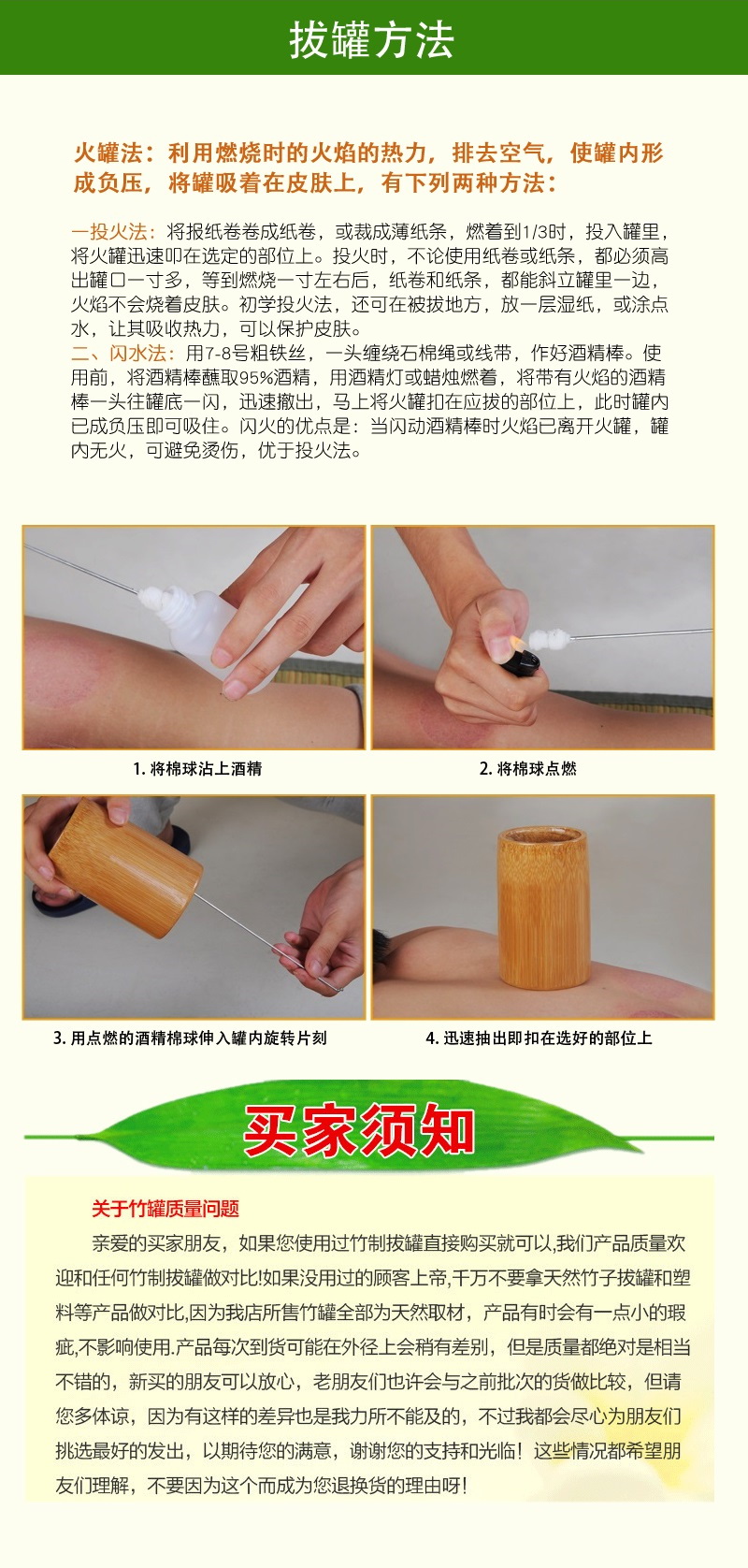 拔罐方法

火罐法：利用燃烧时的火焰的热力，排去空气，使罐内形成负压，将罐吸着在皮肤上，有下列两种方法：

一投火法：将报纸卷卷成纸卷，或裁成薄纸条，燃着到1/3时，投入罐里，将火罐迅速叩在选定的部位上。投火时，不论使用纸卷或纸条，都必须高出罐口一寸多，等到燃烧一寸左右后，纸卷和纸条，都能斜立罐里一边，火焰不会烧着皮肤。初学投火法，还可在被拔地方，放一层湿纸，或涂点水，让其吸收热力，可以保护皮肤。
二、闪水法：用7-8号粗铁丝，一头缠绕石棉绳或线带，作好酒精棒。使用前，将酒精棒蘸取95%酒精，用酒精灯或蜡烛燃着，将带有火焰的酒精棒一头往罐底一闪，迅速撤出，马上将火罐扣在应拔的部位上，此时罐内已成负压即可吸住。闪火的优点是：当闪动酒精棒时火焰已离开火罐，罐内无火，可避免烫伤，优于投火法。

1. 将棉球沾上酒精

2. 将棉球点燃

3. 用点燃的酒精棉球伸入罐内旋转片刻

4. 迅速抽出即扣在选好的部位上

买家须知

关于竹罐质量问题

亲爱的买家朋友，如果您使用过竹制拔罐直接购买就可以,我们产品质量欢迎和任何竹制拔罐做对比!如果没用过的顾客上帝,千万不要拿天然竹子拔罐和塑料等产品做对比,因为我店所售竹罐全部为天然取材，产品有时会有一点小的瑕疵,不影响使用.产品每次到货可能在外径上会稍有差别，但是质量都绝对是相当不错的，新买的朋友可以放心，老朋友们也许会与之前批次的货做比较，但请您多体谅，因为有这样的差异也是我力所不能及的，不过我都会尽心为朋友们挑选最好的发出，以期待您的满意，谢谢您的支持和光临！这些情况都希望朋友们理解，不要因为这个而成为您退换货的理由呀！