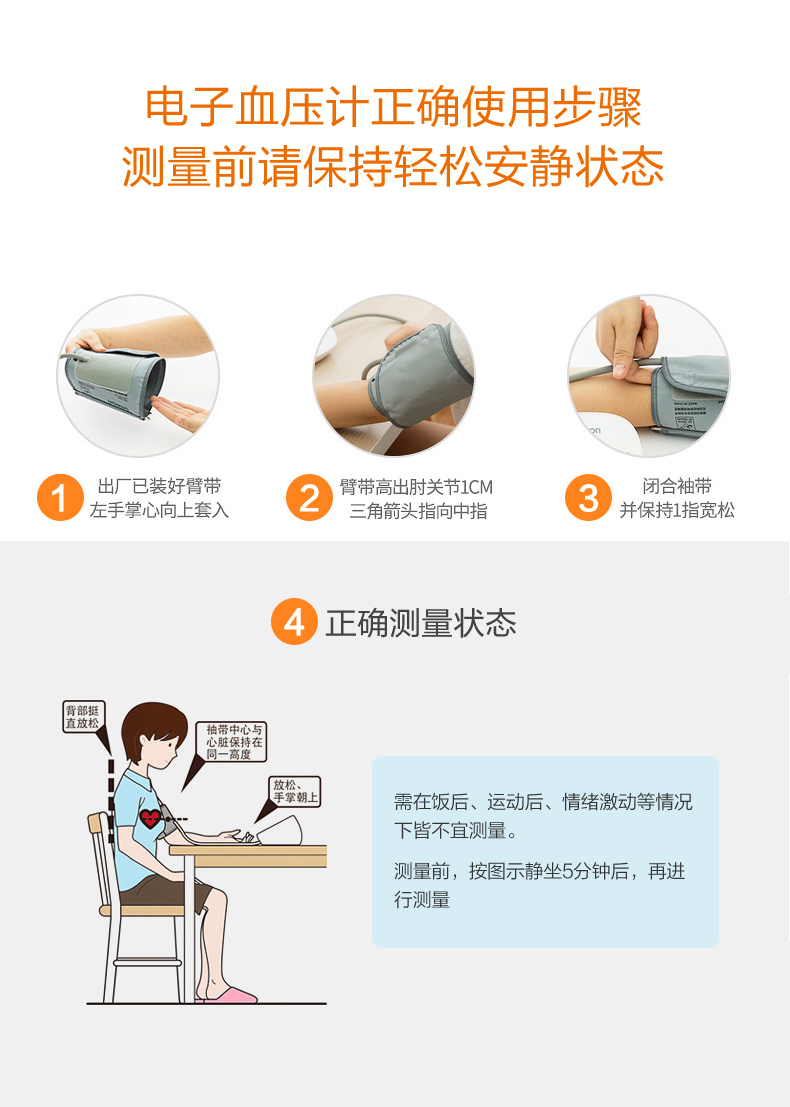 电子血压计正确使用步骤
测量前请保持轻松安静状态

1 出厂已装好臂带
左手掌心向上套入

2 臂带高出肘关节1CM
三角箭头指向中指

3 闭合袖带
并保持1指宽松

4 正确测量状态

背部挺直放松

袖带中心与心脏保持在同一高度

放松、手掌朝上

需在饭后、运动后、情绪激动等情况下皆不宜测量。

测量前，按图示静坐5分钟后，再进行测量