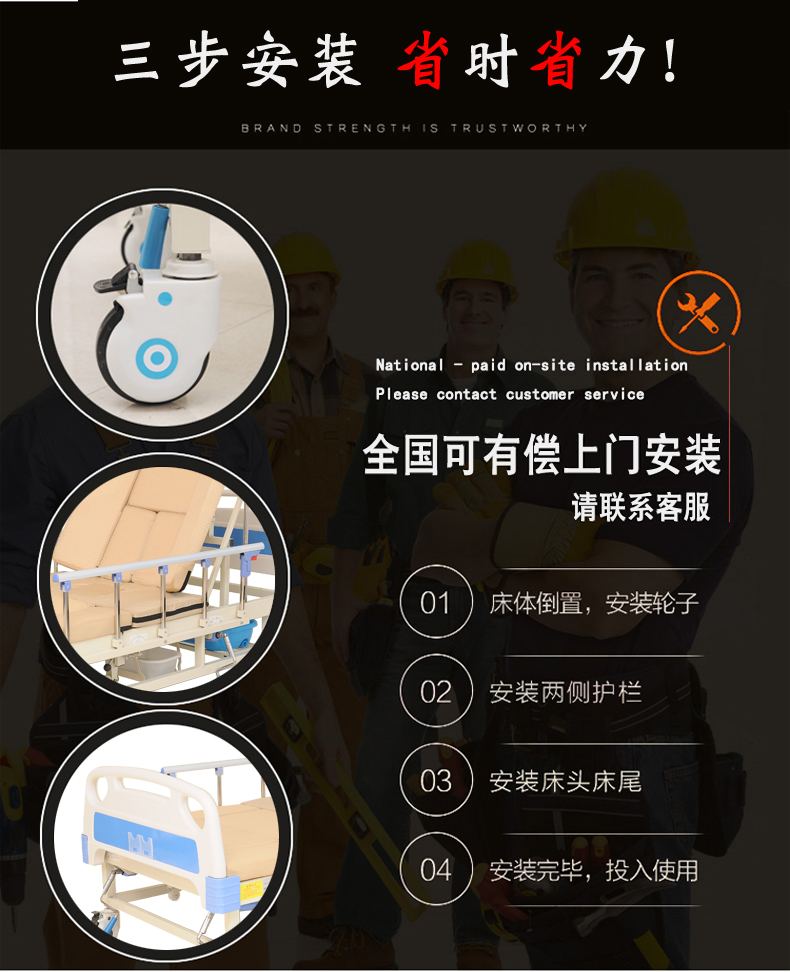 三步安装 省时省力！

BRAND STRENGTH IS TRUSTWORTHY

National - paid on-site installation
Please contact customer service

全国可有偿上门安装
请联系客服

01 床体倒置，安装轮子

02 安装两侧护栏

03 安装床头床尾

04 安装完毕，投入使用