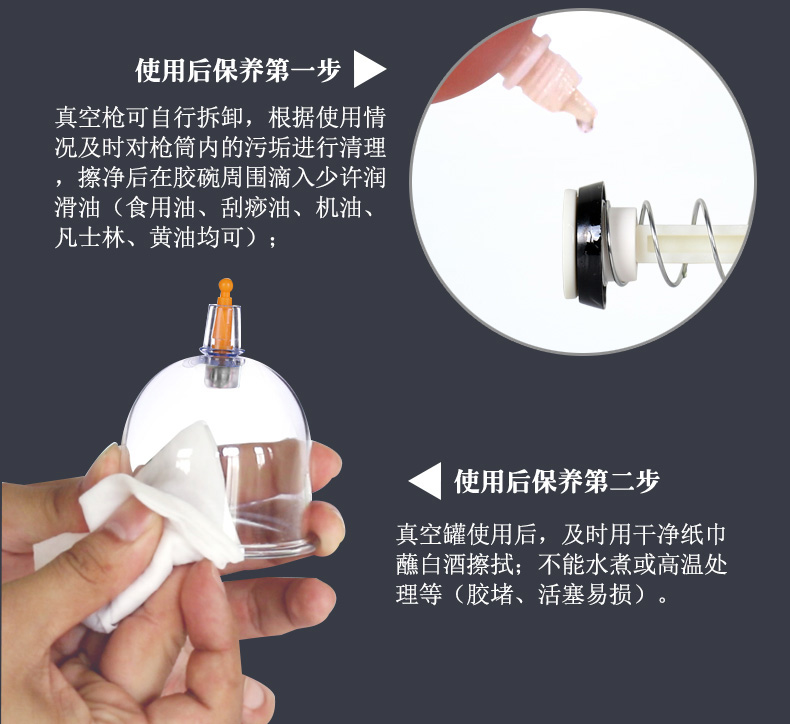 使用后保养第一步

真空枪可自行拆卸，根据使用情况及时对枪筒内的污垢进行清理，擦净后在胶碗周围滴入少许润滑油（食用油、刮痧油、机油、凡士林、黄油均可）；

使用后保养第二步

真空罐使用后，及时用干净纸巾蘸白酒擦拭；不能水煮或高温处理等（胶堵、活塞易损）。