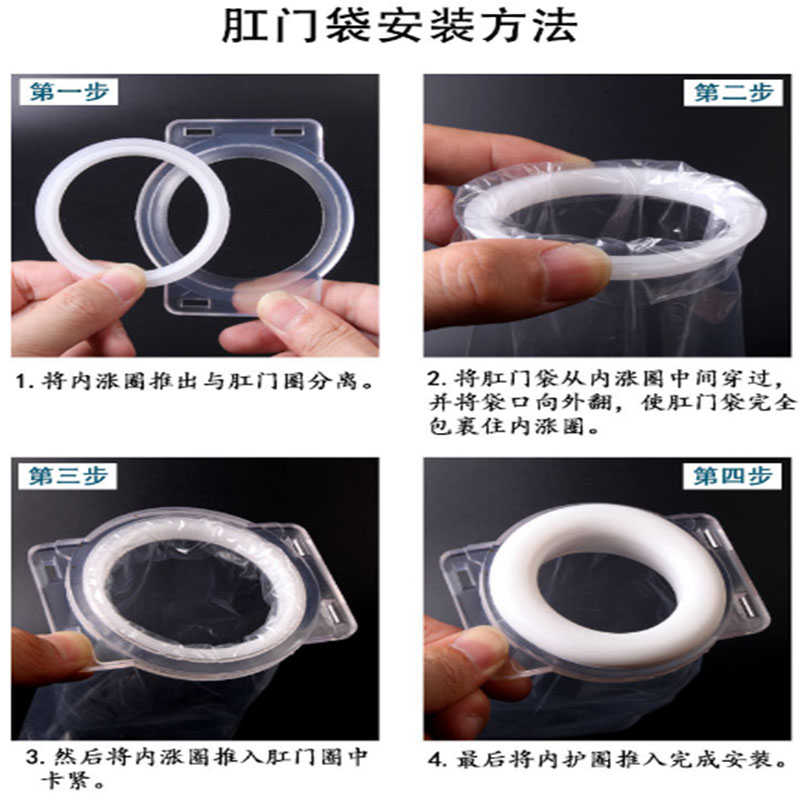 肛门袋安装方法

第一步

1. 将内涨圈推出与肛门圈分离。

第二步

2. 将肛门袋从内涨圈中间穿过，并将袋口向外翻，使肛门袋完全包裹住内涨圈。

第三步

3. 然后将内涨圈推入肛门圈中卡紧。

第四步

4. 最后将内护圈推入完成安装。