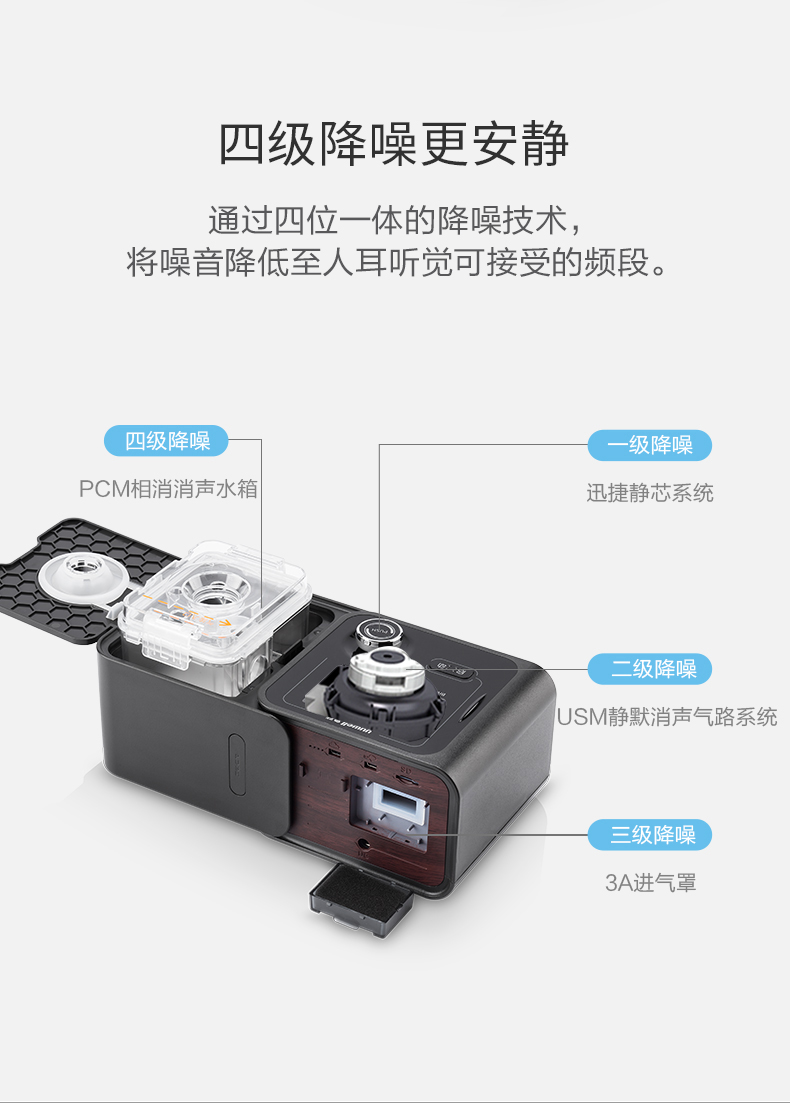 四级降噪更安静

通过四位一体的降噪技术，
将噪音降低至人耳听觉可接受的频段。

四级降噪
PCM相消消声水箱

一级降噪
迅捷静芯系统

二级降噪
USM静默消声气路系统

三级降噪
3A进气罩