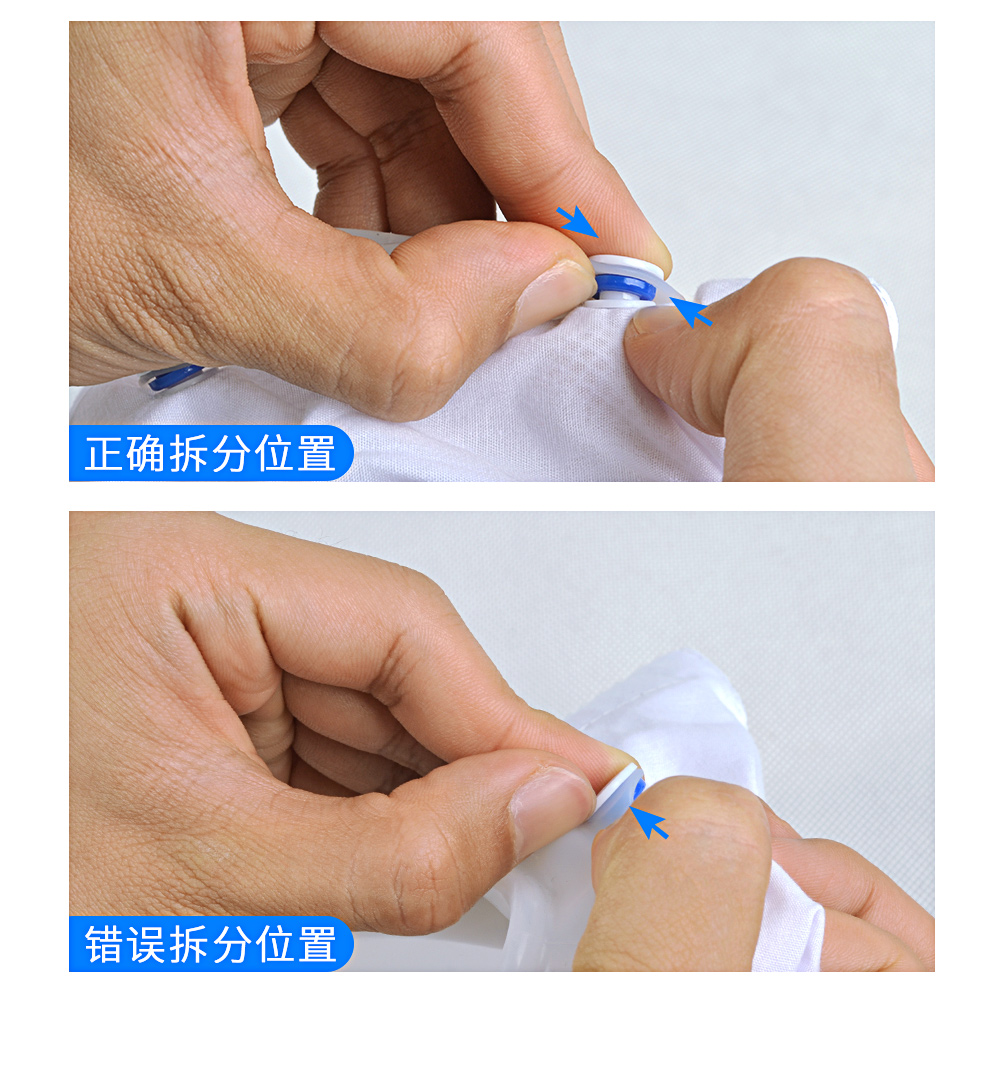 正确拆分位置

错误拆分位置